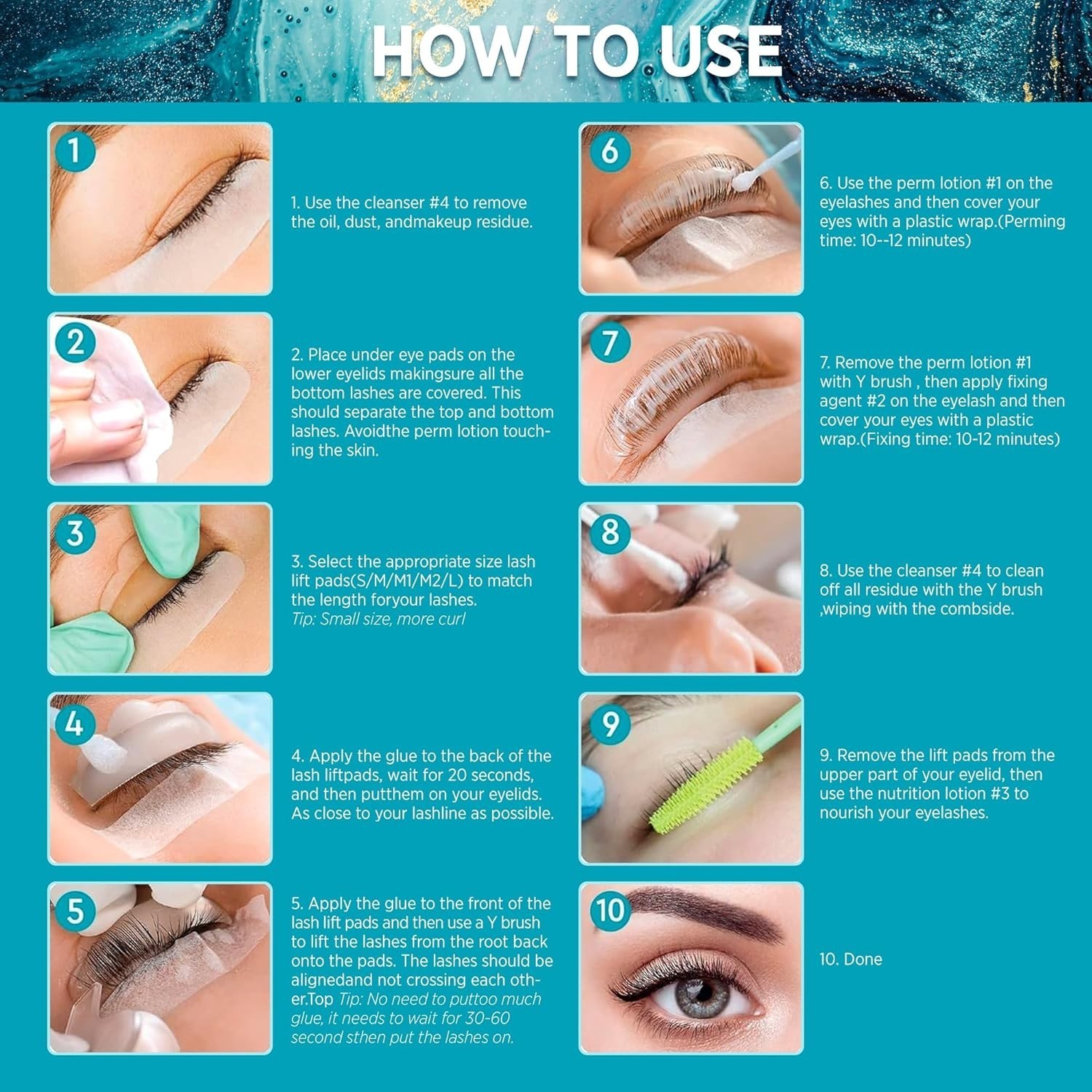 HOW TO USE

1

1. Use the cleanser #4 to remove the oil, dust, andmakeup residue.

2

2. Place under eye pads on the lower eyelids makingsure all the bottom lashes are covered. This should separate the top and bottom lashes. Avoidthe perm lotion touching the skin.

3

3. Select the appropriate size lash lift pads(S/M/M1/M2/L) to match the length foryour lashes.
Tip: Small size, more curl

4

4. Apply the glue to the back of the lash liftpads, wait for 20 seconds, and then putthem on your eyelids. As close to your lashline as possible.

5

5. Apply the glue to the front of the lash lift pads and then use a Y brush to lift the lashes from the root back onto the pads. The lashes should be alignedand not crossing each other.Top Tip: No need to puttoo much glue, it needs to wait for 30-60 second sthen put the lashes on.

6

6. Use the perm lotion #1 on the eyelashes and then cover your eyes with a plastic wrap.(Perming time: 10--12 minutes)

7

7. Remove the perm lotion #1 with Y brush , then apply fixing agent #2 on the eyelash and then cover your eyes with a plastic wrap.(Fixing time: 10-12 minutes)

8

8. Use the cleanser #4 to clean off all residue with the Y brush ,wiping with the combside.

9

9. Remove the lift pads from the upper part of your eyelid, then use the nutrition lotion #3 to nourish your eyelashes.

10

10. Done