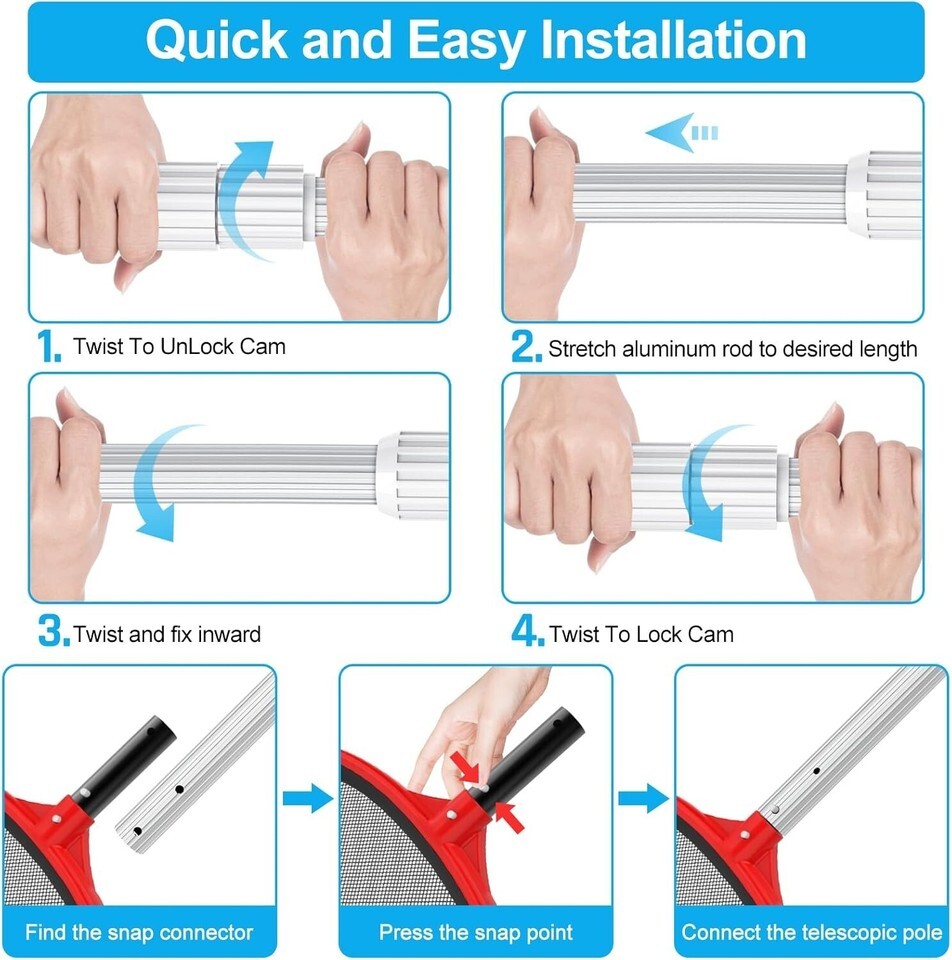 Quick and Easy Installation

1. Twist To UnLock Cam

2. Stretch aluminum rod to desired length

3. Twist and fix inward

4. Twist To Lock Cam

Find the snap connector

Press the snap point

Connect the telescopic pole