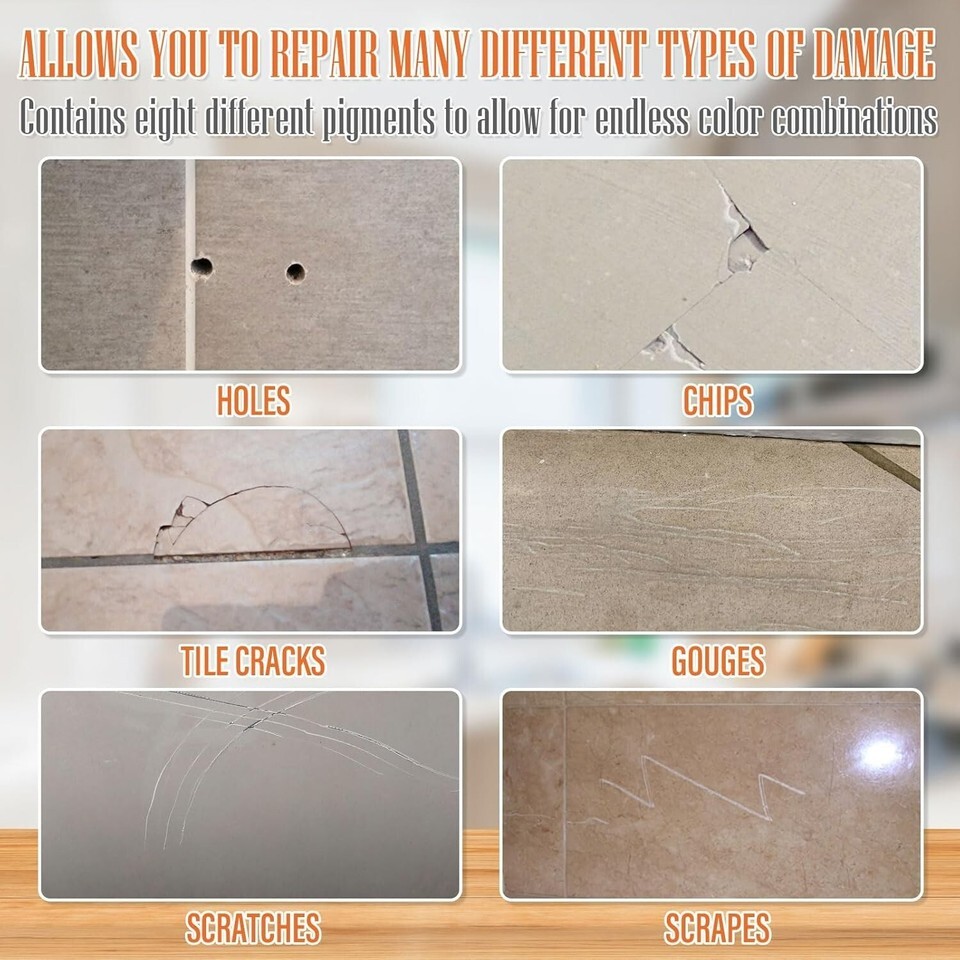 ALLOWS YOU TO REPAIR MANY DIFFERENT TYPES OF DAMAGE

Contains eight different pigments to allow for endless color combinations

HOLES

CHIPS

TILE CRACKS

GOUGES

SCRATCHES

SCRAPES