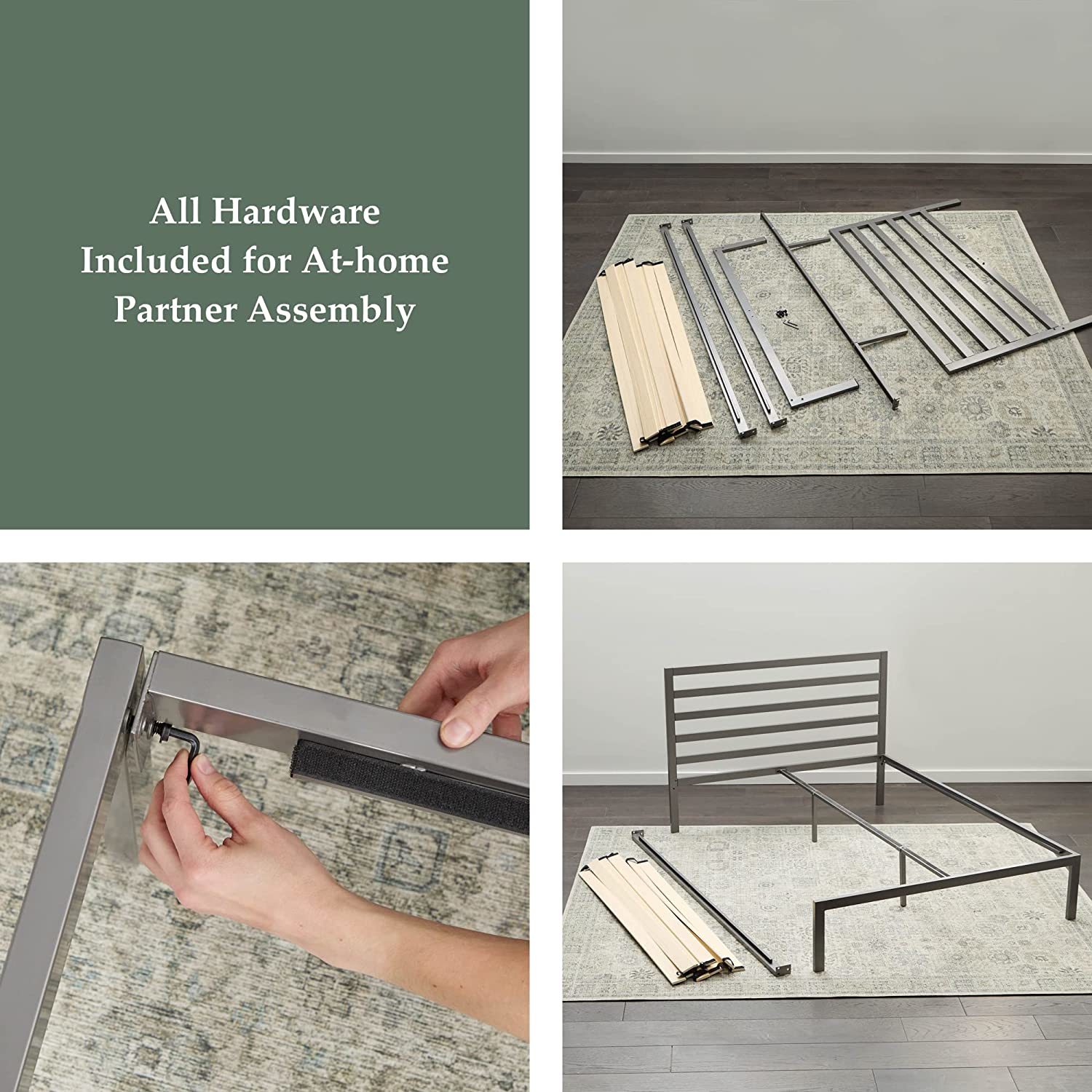 All Hardware Included for At-home Partner Assembly