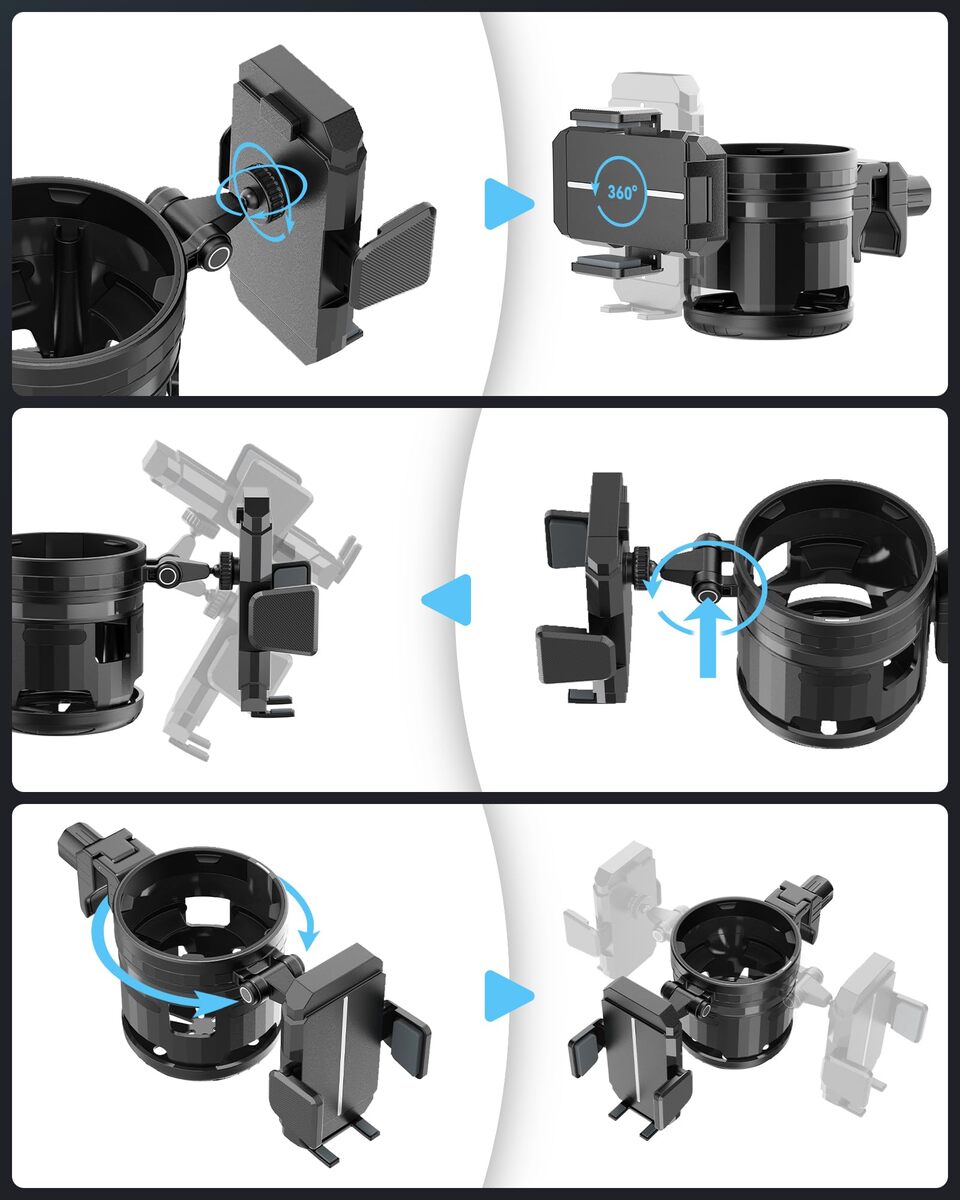 360°