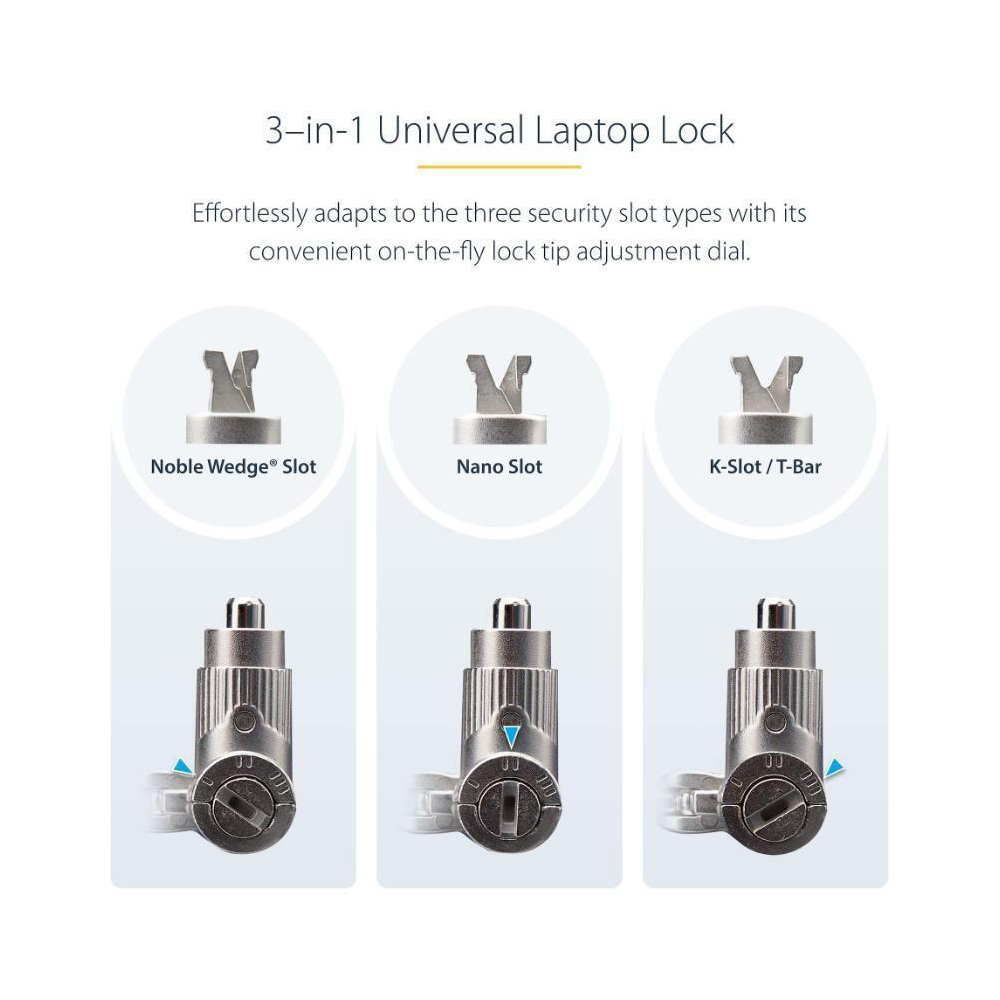 3–in-1 Universal Laptop Lock

Effortlessly adapts to the three security slot types with its convenient on-the-fly lock tip adjustment dial.

Noble Wedge® Slot

Nano Slot

K-Slot / T-Bar