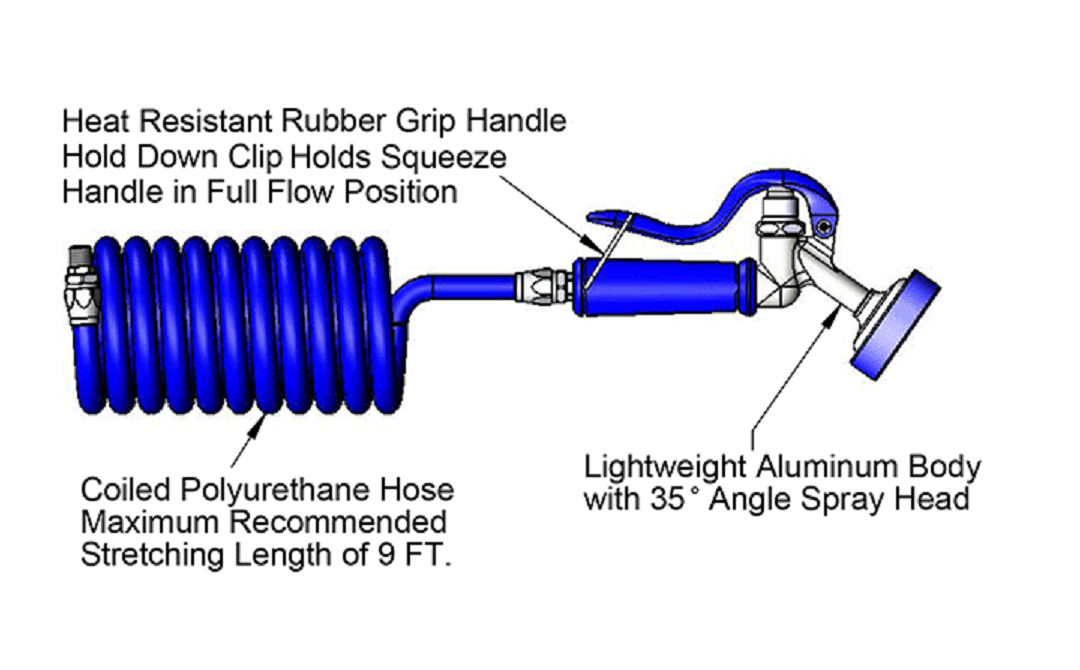 Heat Resistant Rubber Grip Handle
Hold Down Clip Holds Squeeze
Handle in Full Flow Position

Coiled Polyurethane Hose
Maximum Recommended
Stretching Length of 9 FT.

Lightweight Aluminum Body
with 35° Angle Spray Head