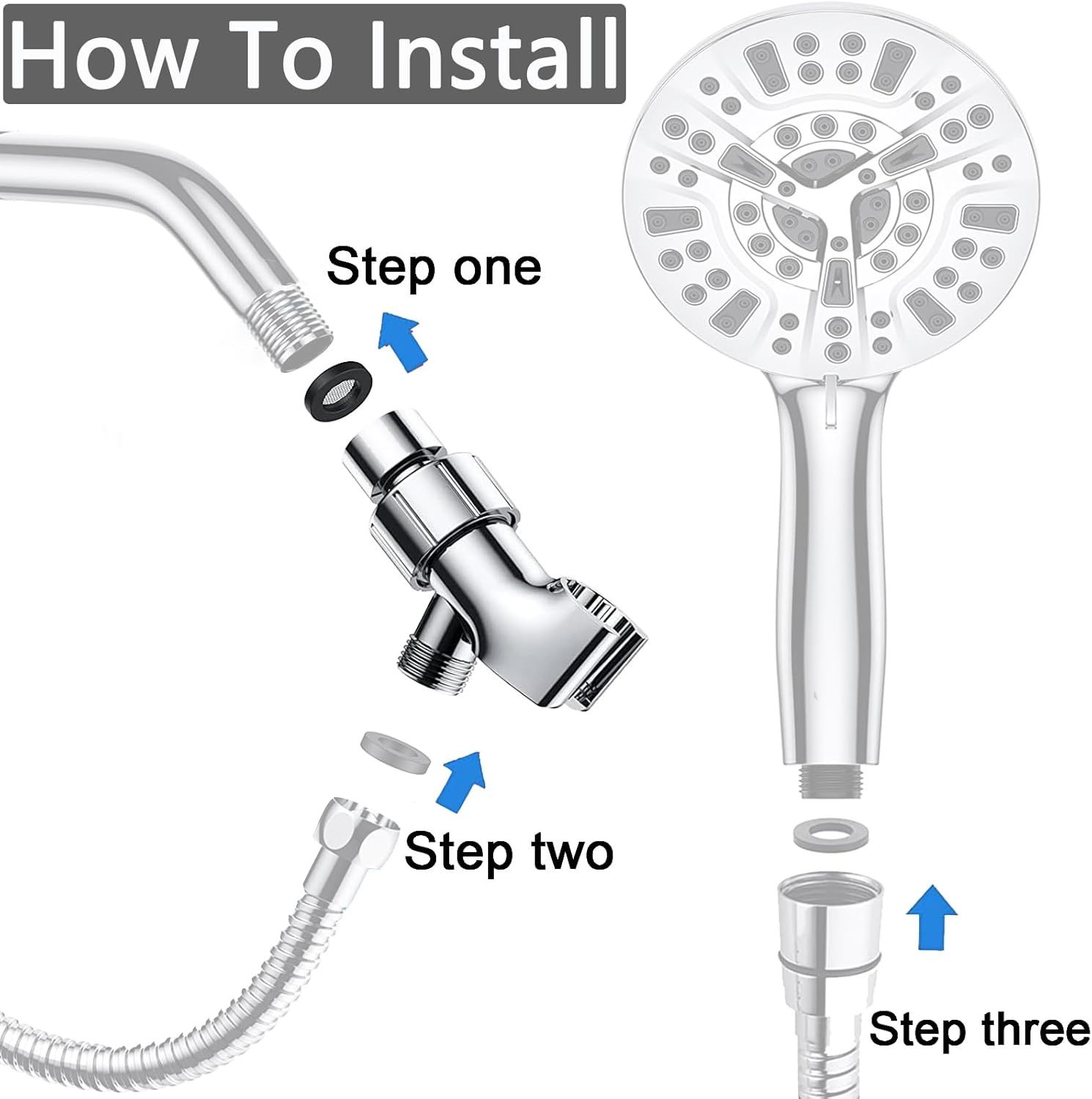 How To Install

Step one

Step two

Step three