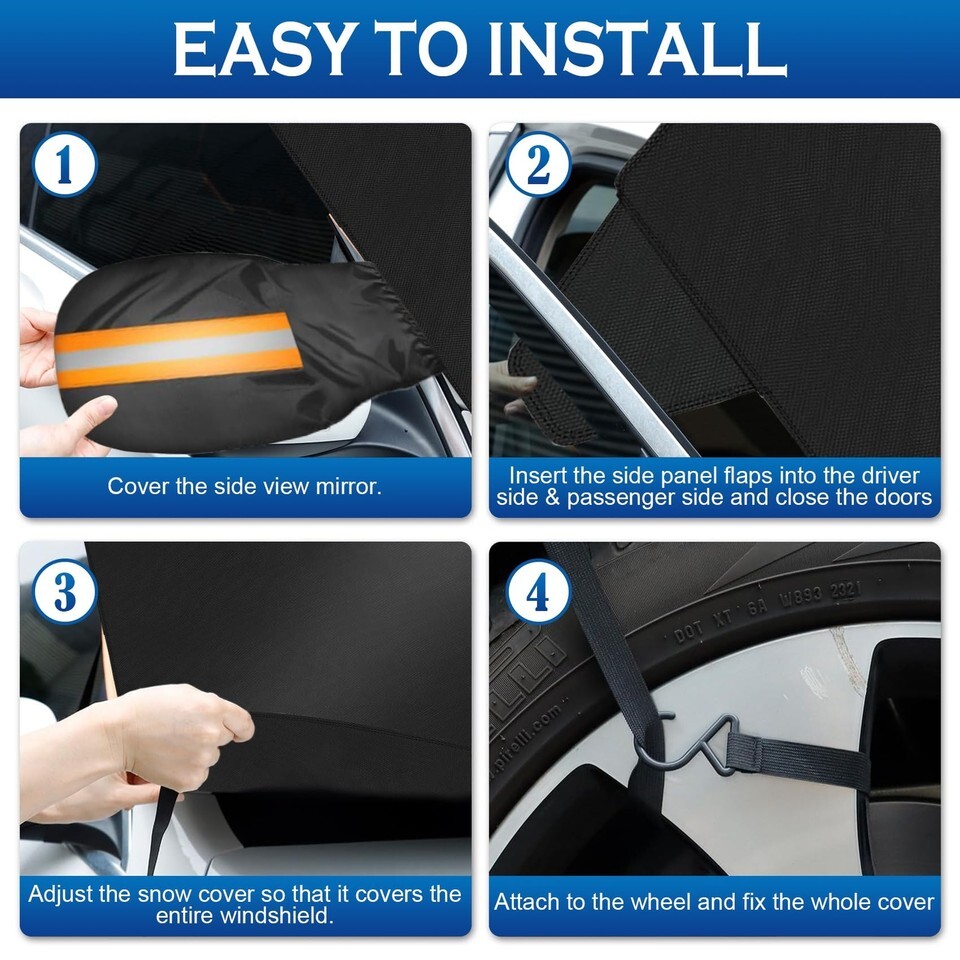 EASY TO INSTALL

1

Cover the side view mirror.

2

Insert the side panel flaps into the driver side & passenger side and close the doors

3

Adjust the snow cover so that it covers the entire windshield.

4

DOT XT GA W893 2321

pirelli.com

Attach to the wheel and fix the whole cover