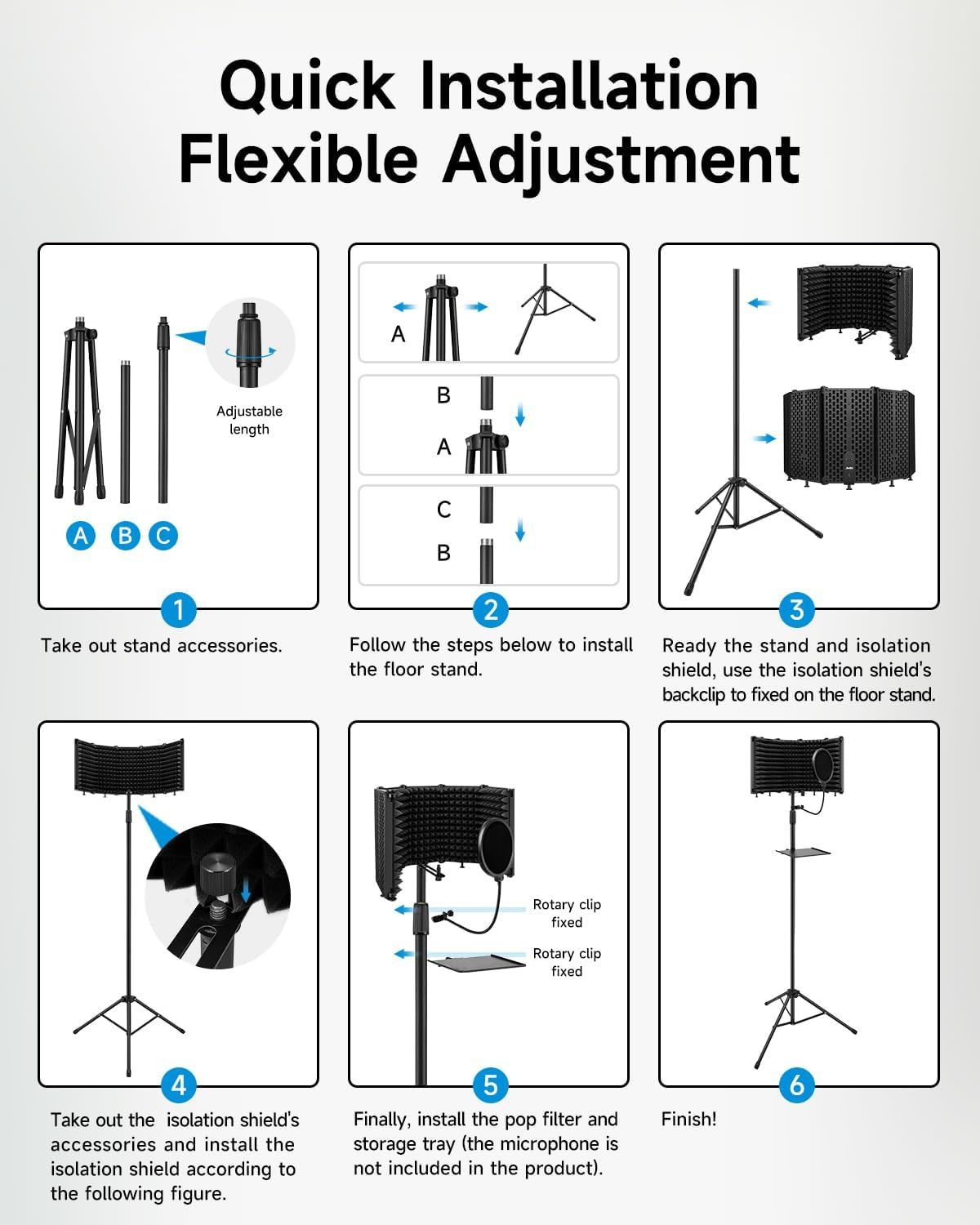 Quick Installation
Flexible Adjustment

Adjustable length

A B C

1

Take out stand accessories.

A

B

A

C

B

2

Follow the steps below to install the floor stand.

3

Ready the stand and isolation shield, use the isolation shield's backclip to fixed on the floor stand.

4

Take out the isolation shield's accessories and install the isolation shield according to the following figure.

Rotary clip fixed

Rotary clip fixed

5

Finally, install the pop filter and storage tray (the microphone is not included in the product).

6

Finish!