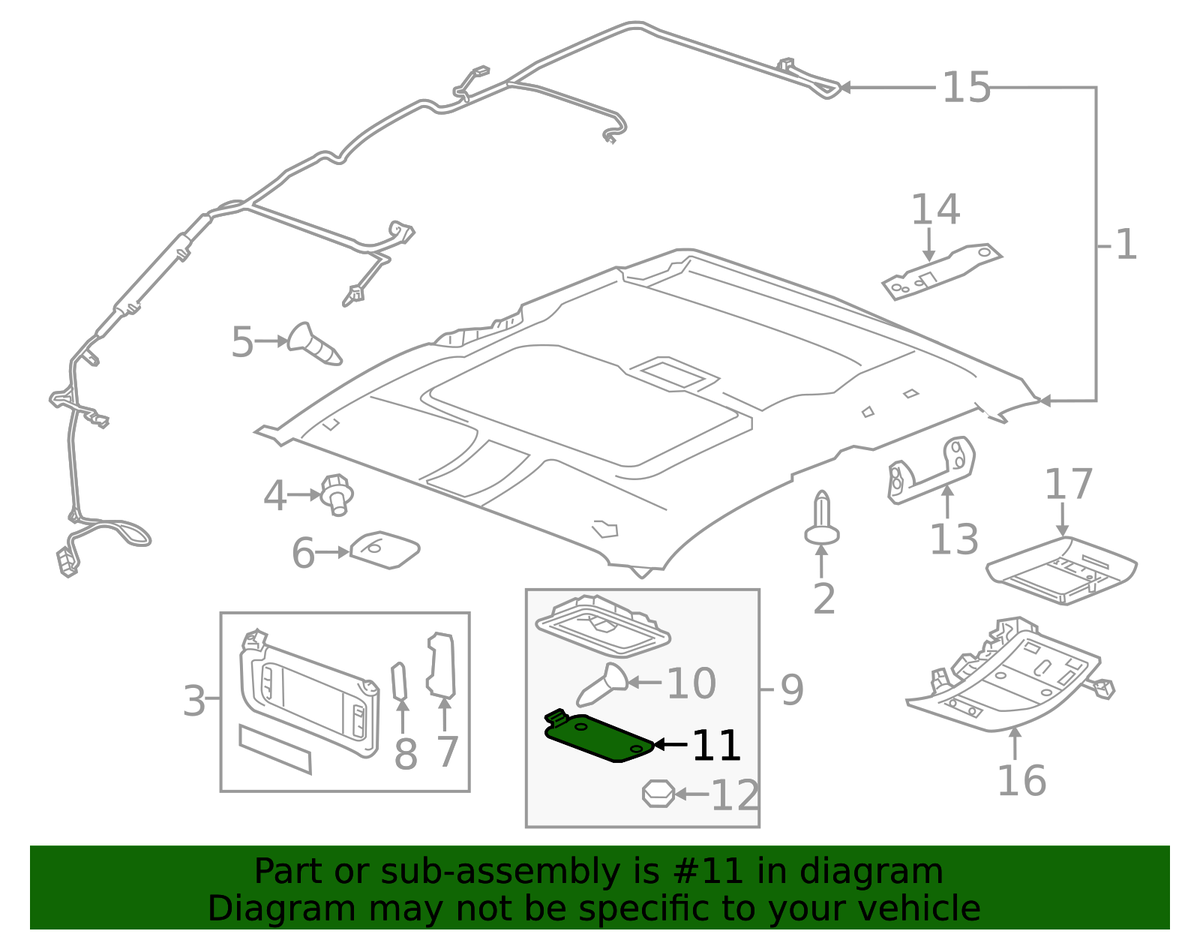 15
14
1
5
4
6
2
13
17
3
8
7
10
9
11
12
16
Part or sub-assembly is #11 in diagram
Diagram may not be specific to your vehicle