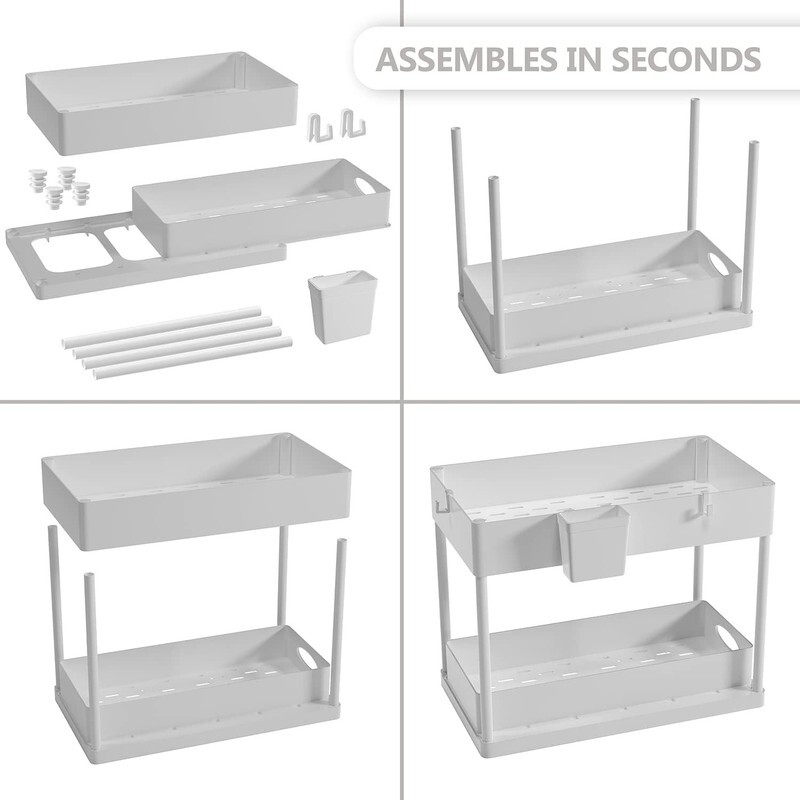 ASSEMBLES IN SECONDS