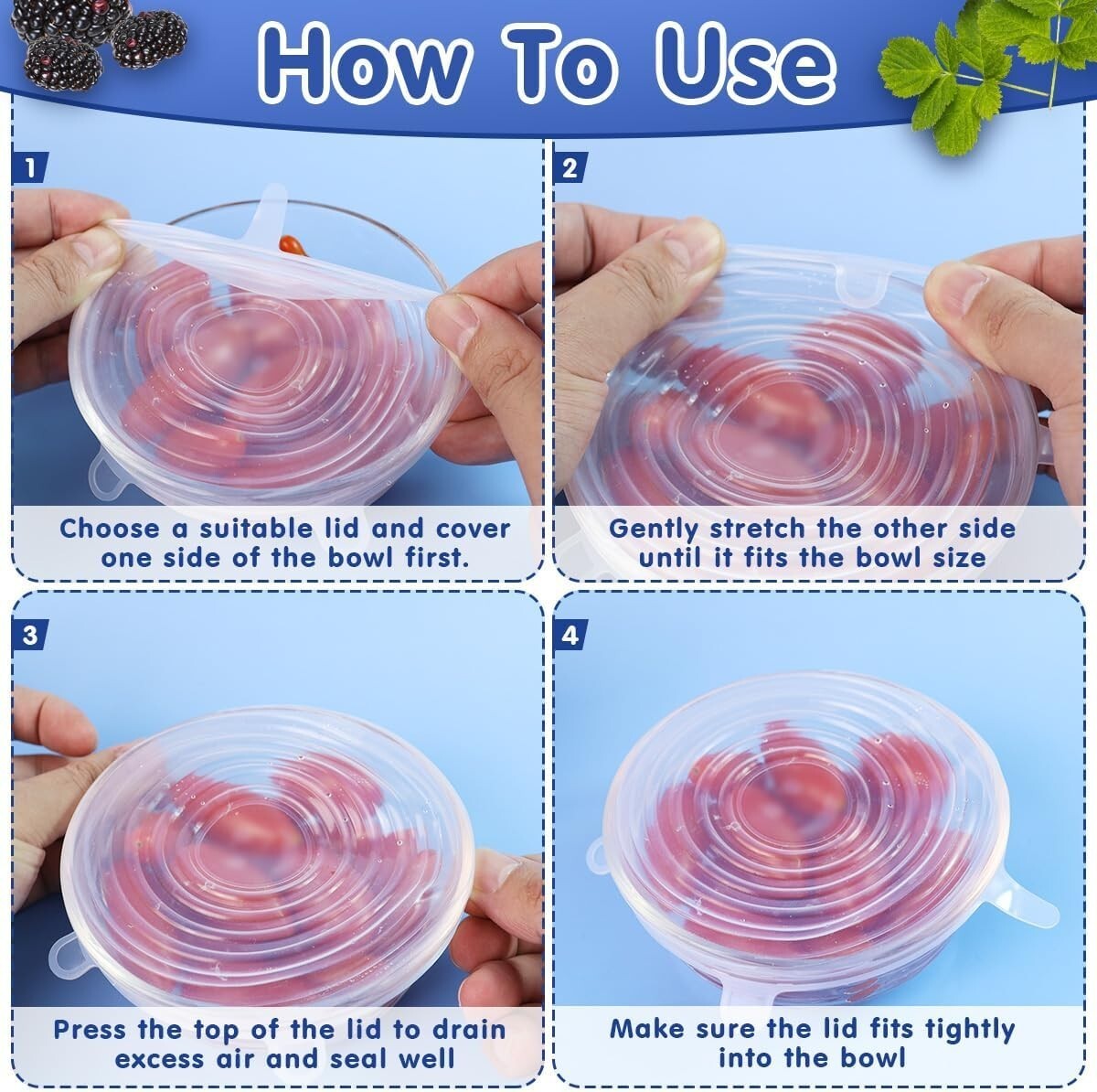 How To Use

1

Choose a suitable lid and cover one side of the bowl first.

2

Gently stretch the other side until it fits the bowl size

3

Press the top of the lid to drain excess air and seal well

4

Make sure the lid fits tightly into the bowl