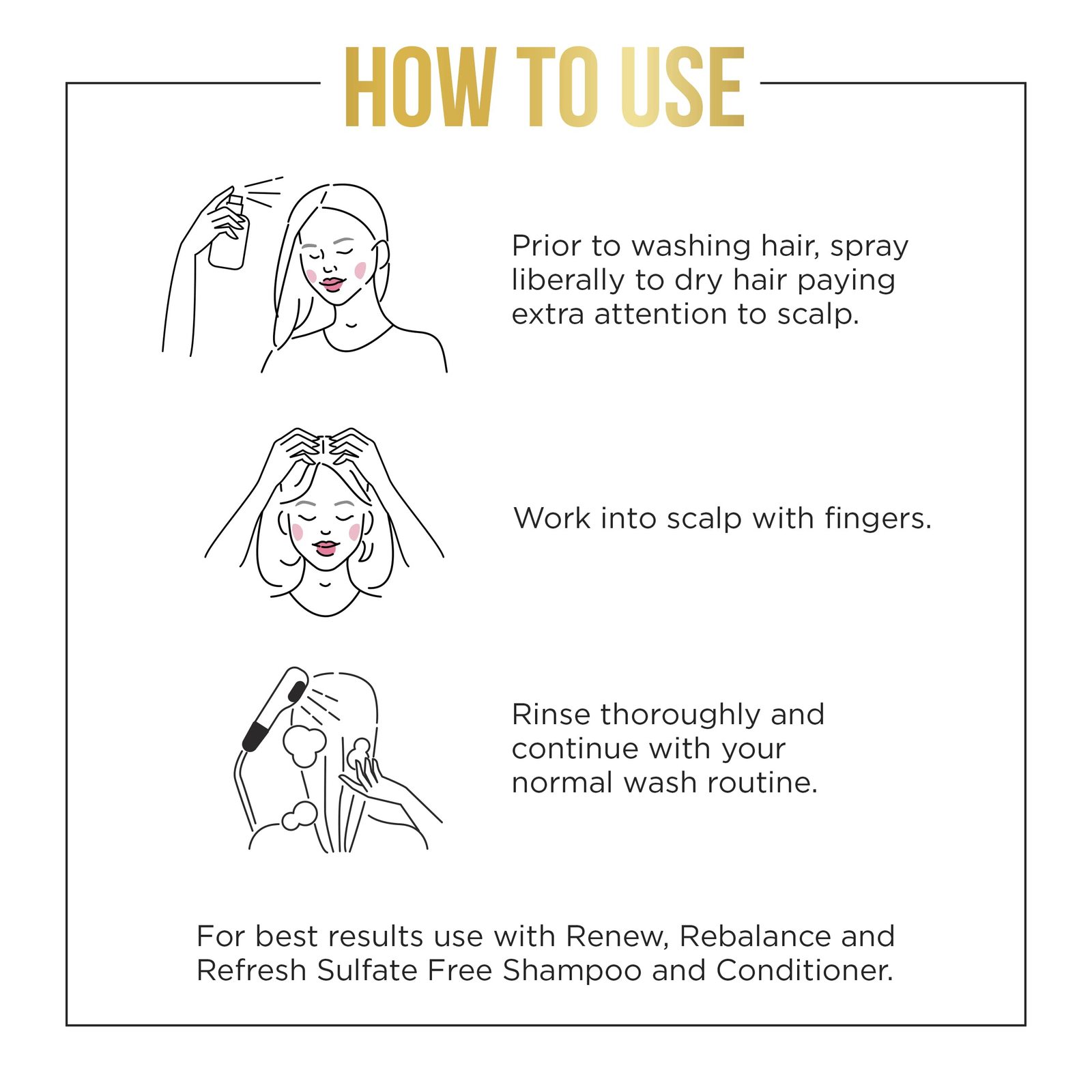 HOW TO USE

Prior to washing hair, spray liberally to dry hair paying extra attention to scalp.

Work into scalp with fingers.

Rinse thoroughly and continue with your normal wash routine.

For best results use with Renew, Rebalance and Refresh Sulfate Free Shampoo and Conditioner.