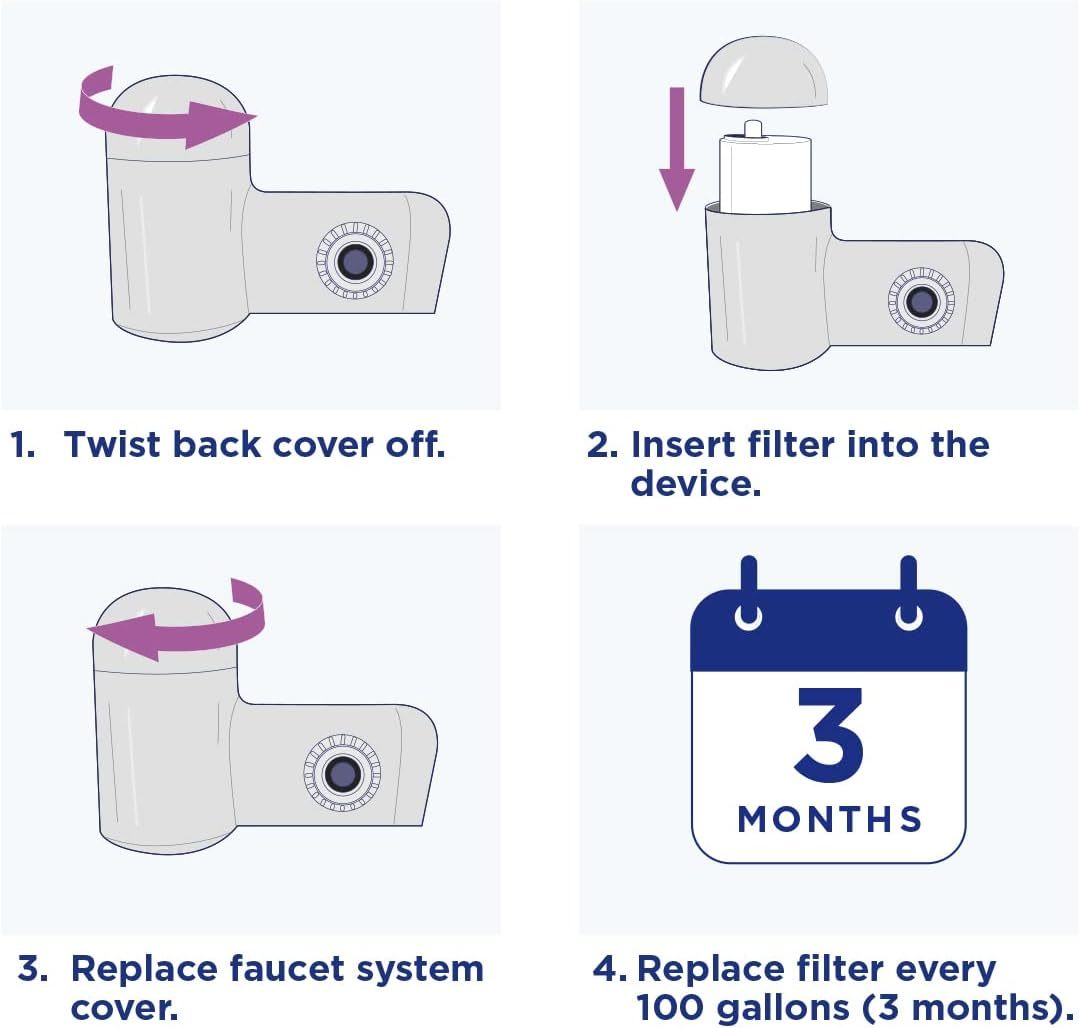 1. Twist back cover off.

2. Insert filter into the device.

3. Replace faucet system cover.

3
MONTHS

4. Replace filter every 100 gallons (3 months).