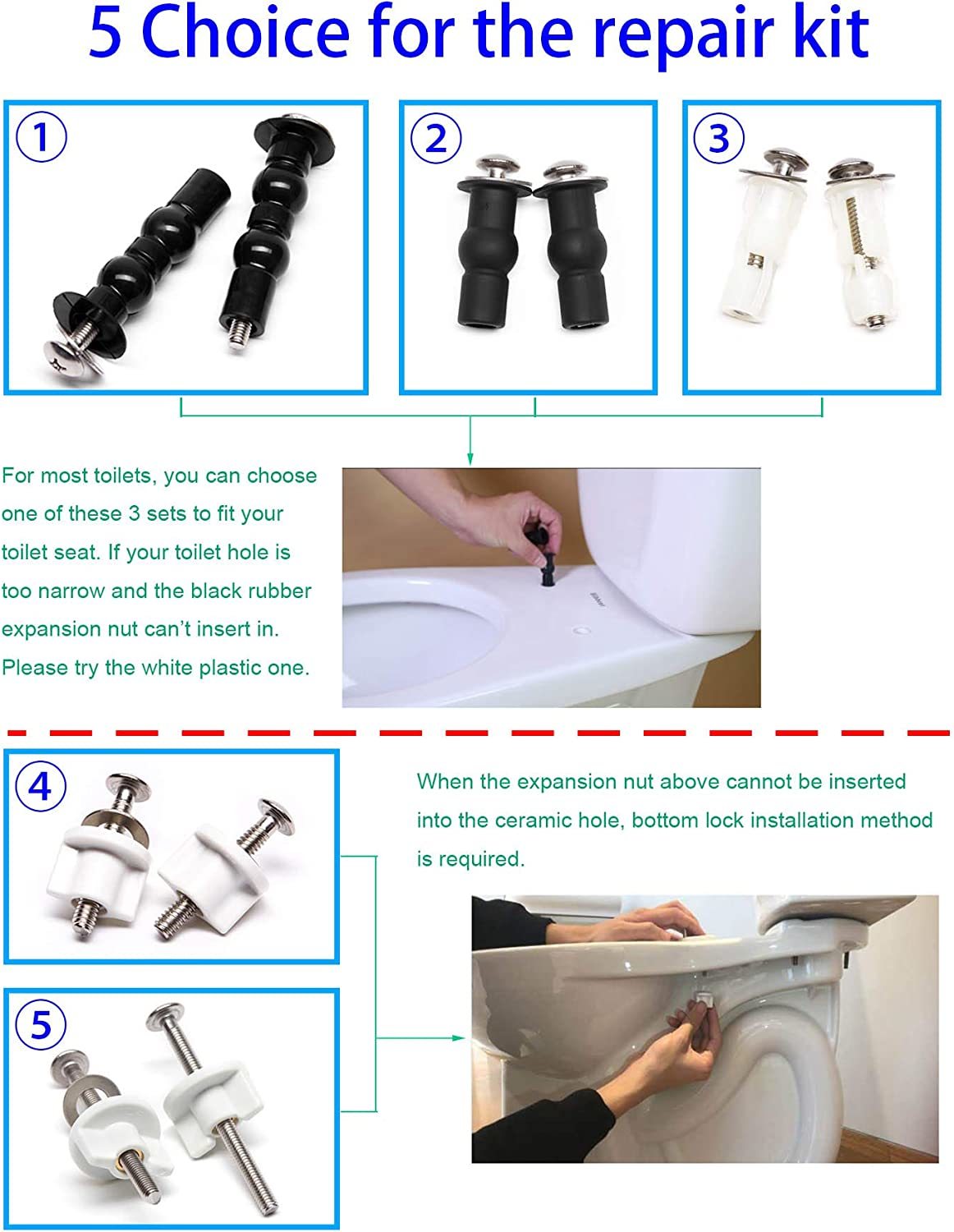 5 Choice for the repair kit

①

②

③

For most toilets, you can choose one of these 3 sets to fit your toilet seat. If your toilet hole is too narrow and the black rubber expansion nut can't insert in. Please try the white plastic one.

④

When the expansion nut above cannot be inserted into the ceramic hole, bottom lock installation method is required.

⑤