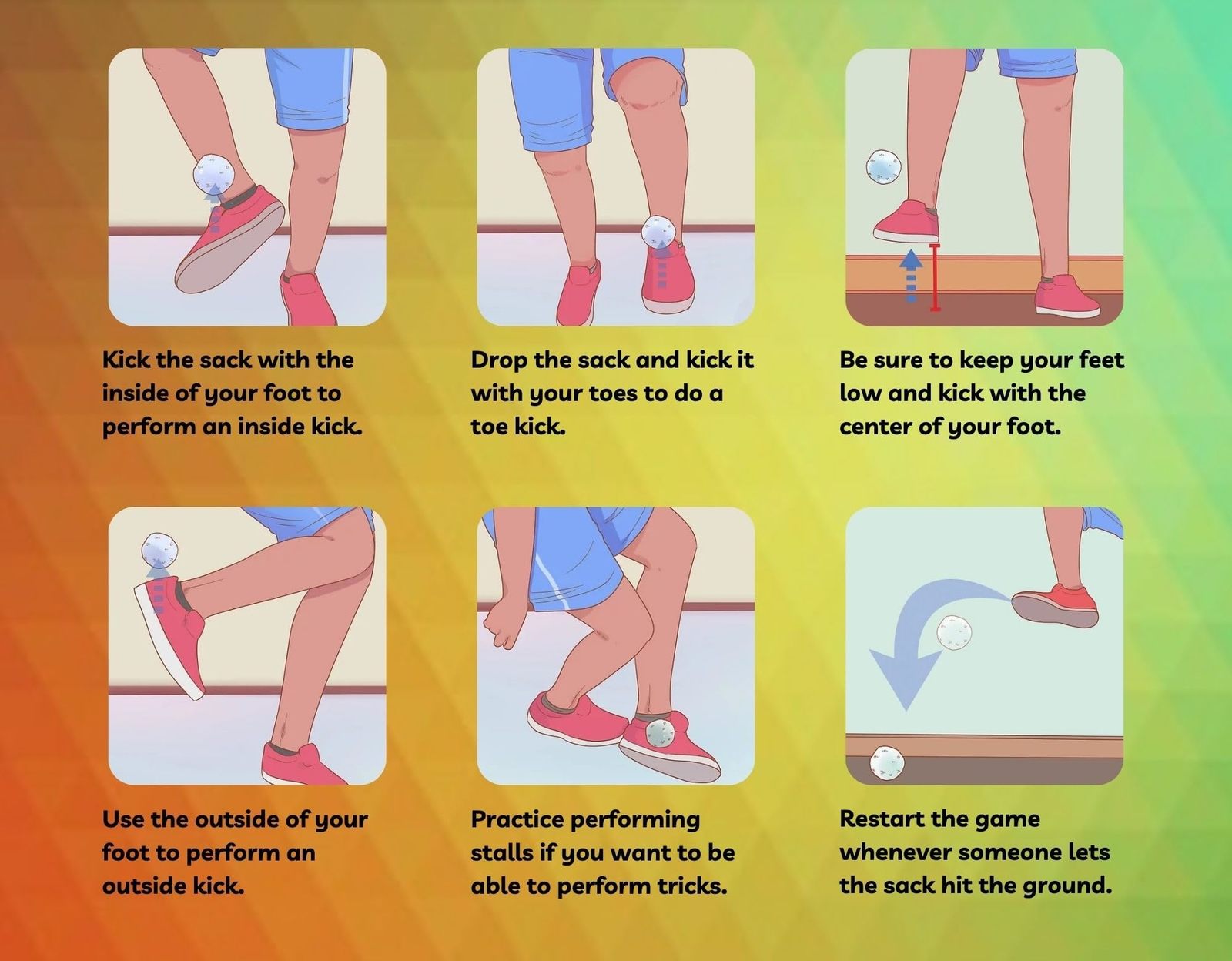 Kick the sack with the inside of your foot to perform an inside kick.

Drop the sack and kick it with your toes to do a toe kick.

Be sure to keep your feet low and kick with the center of your foot.

Use the outside of your foot to perform an outside kick.

Practice performing stalls if you want to be able to perform tricks.

Restart the game whenever someone lets the sack hit the ground.