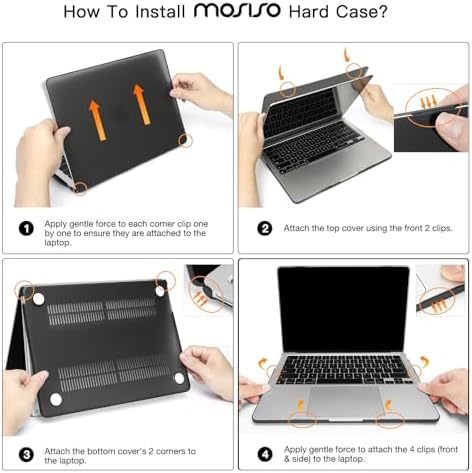 How To Install MOSISO Hard Case?

1 Apply gentle force to each corner clip one by one to ensure they are attached to the laptop.

2 Attach the top cover using the front 2 clips.

3 Attach the bottom cover's 2 corners to the laptop.

4 Apply gentle force to attach the 4 clips (front & side) to the laptop.