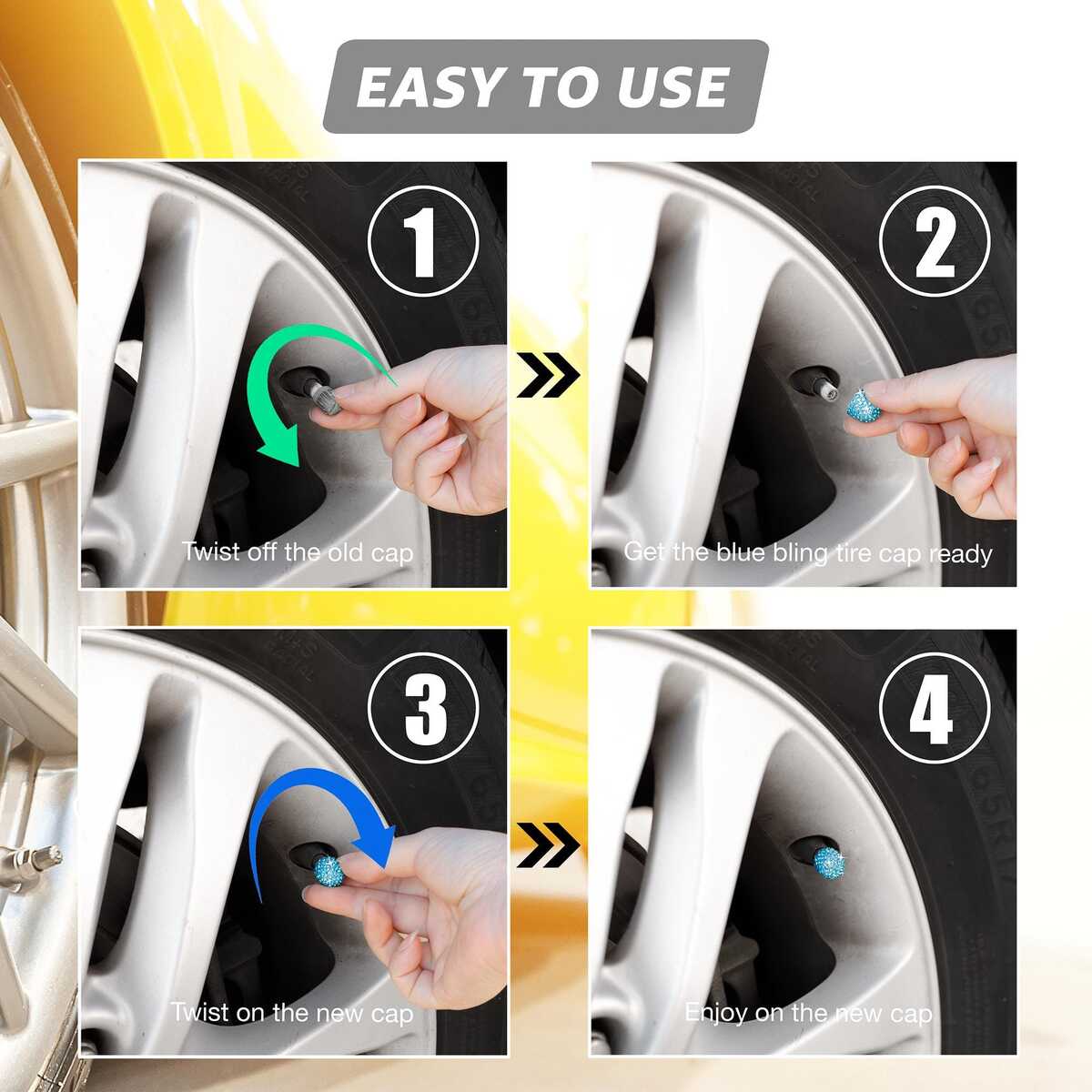 EASY TO USE

1

Twist off the old cap

2

Get the blue bling tire cap ready

3

Twist on the new cap

4

Enjoy on the new cap