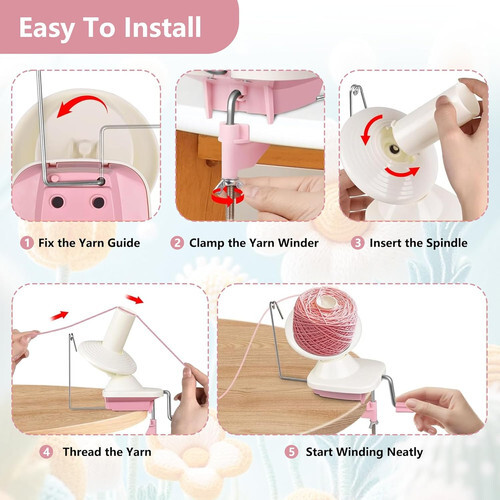 Easy To Install

1 Fix the Yarn Guide

2 Clamp the Yarn Winder

3 Insert the Spindle

4 Thread the Yarn

5 Start Winding Neatly