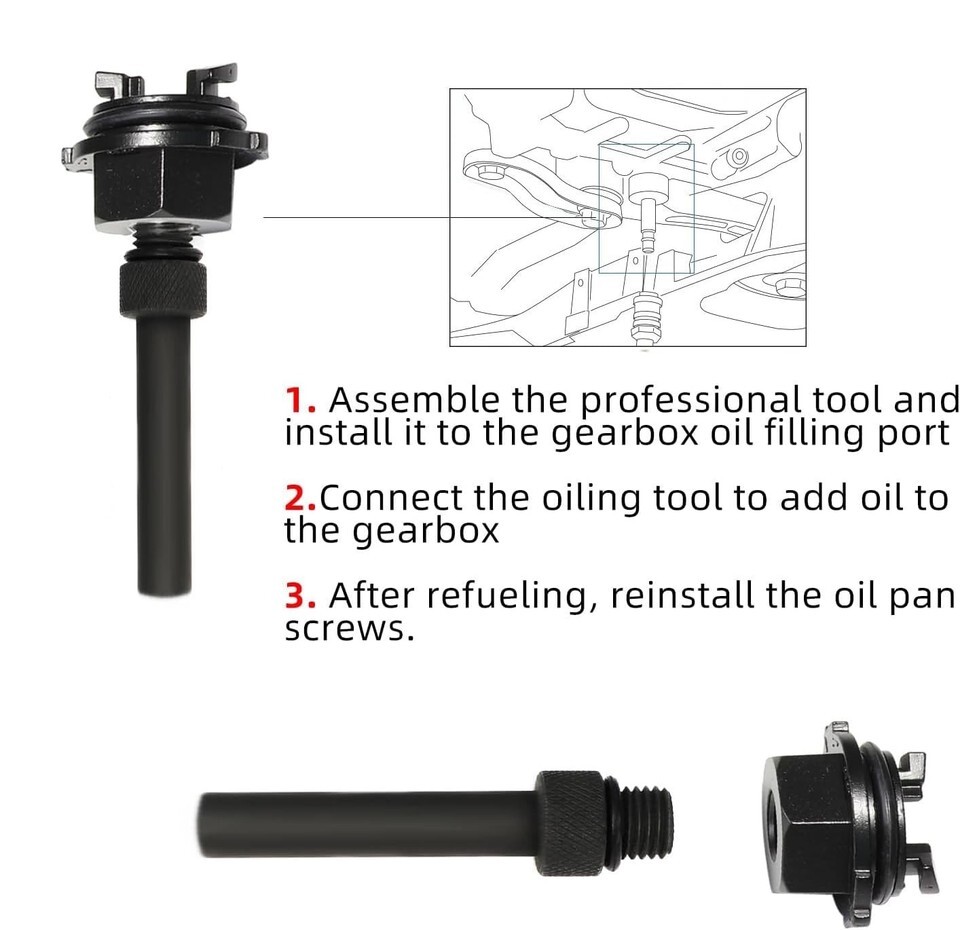 1. Assemble the professional tool and install it to the gearbox oil filling port

2.Connect the oiling tool to add oil to the gearbox

3. After refueling, reinstall the oil pan screws.