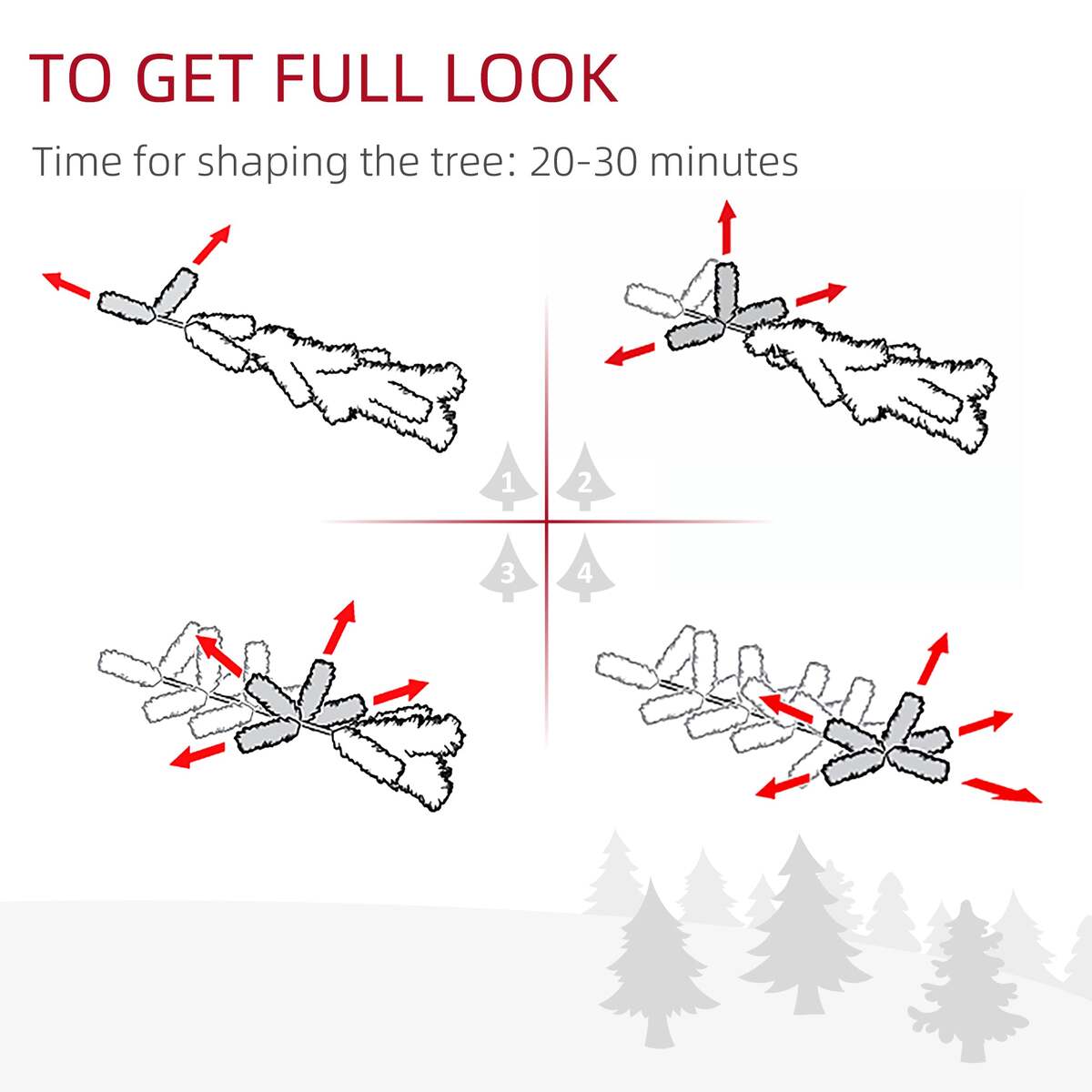 TO GET FULL LOOK

Time for shaping the tree: 20-30 minutes

1 2

3 4