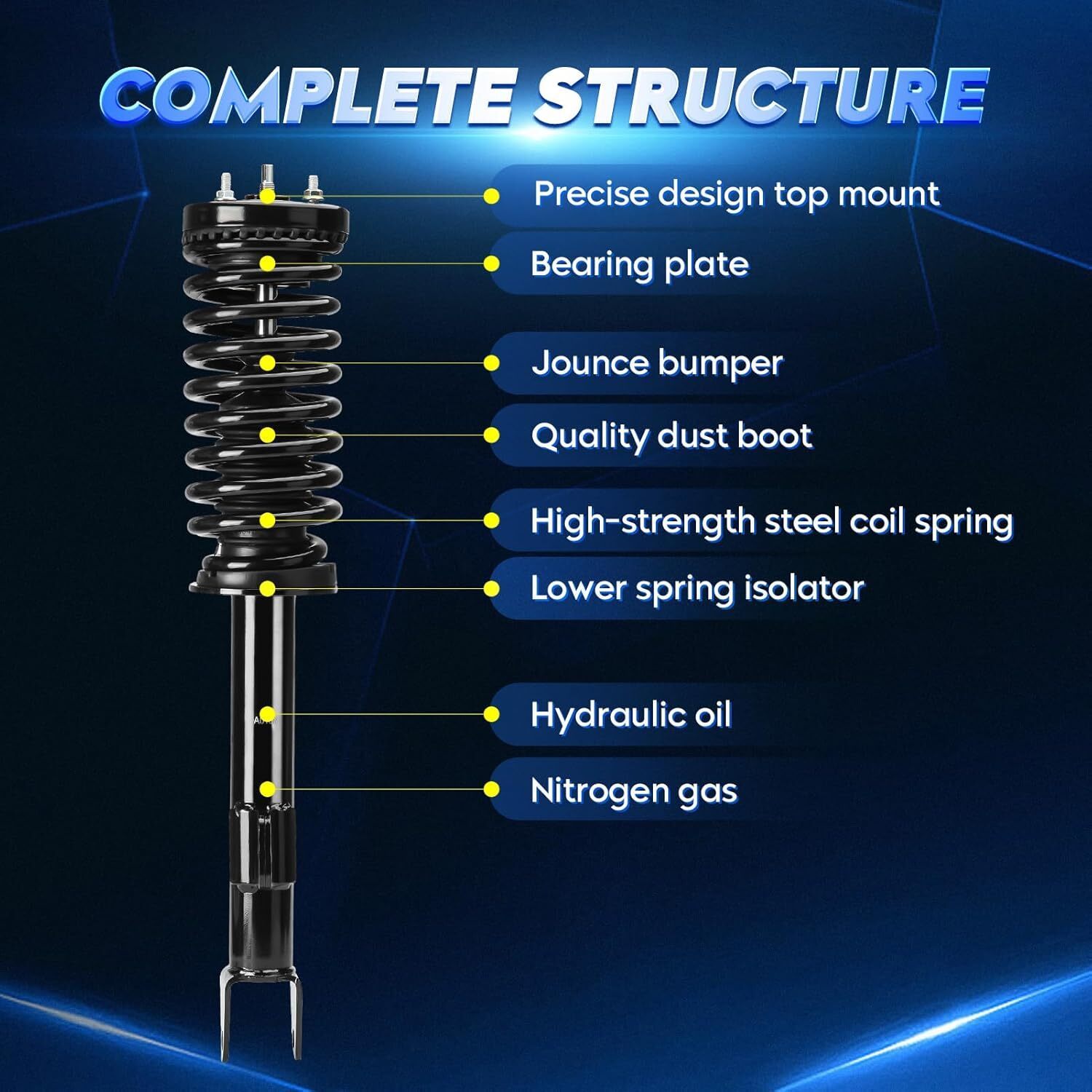 COMPLETE STRUCTURE

Precise design top mount

Bearing plate

Jounce bumper

Quality dust boot

High-strength steel coil spring

Lower spring isolator

Hydraulic oil

Nitrogen gas