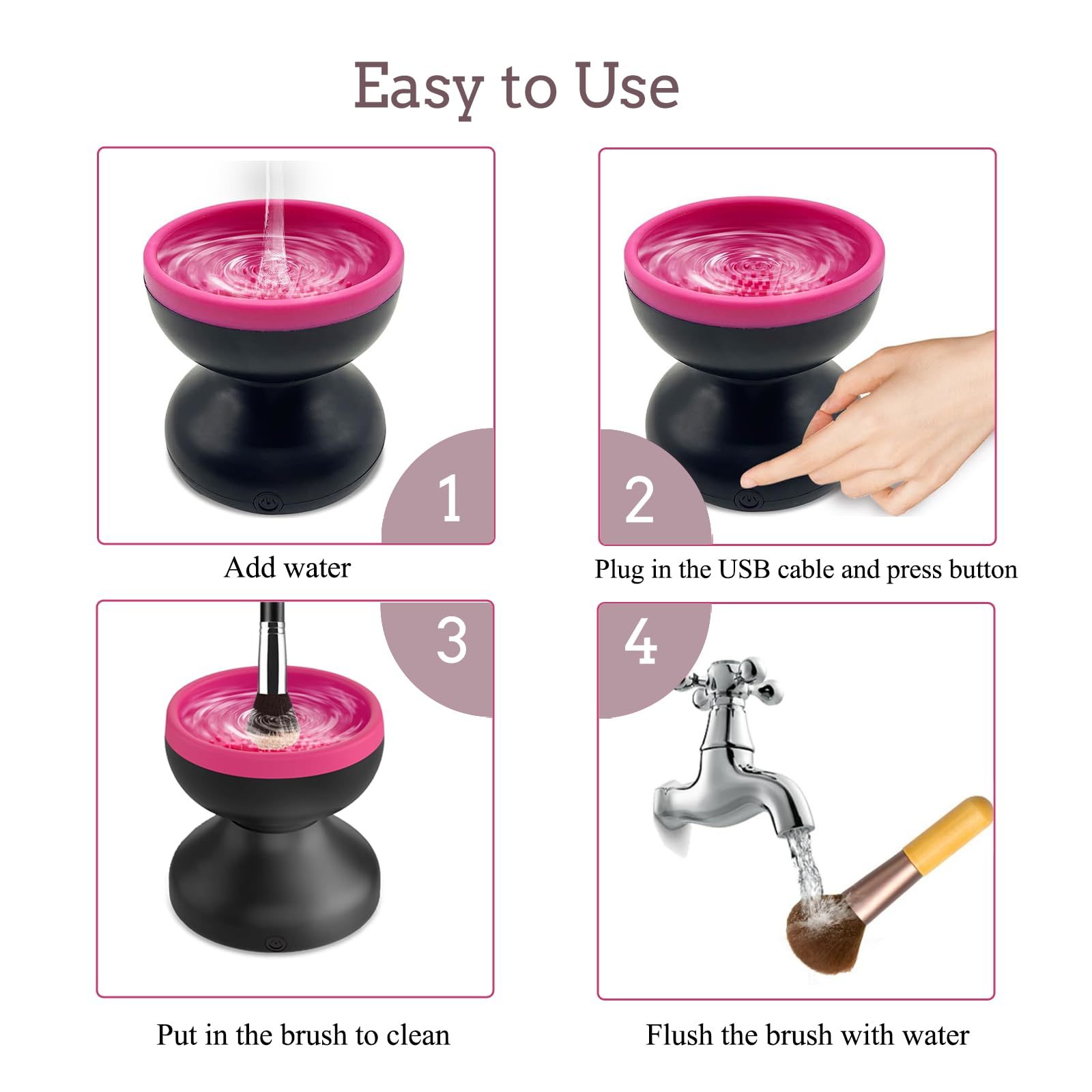 Easy to Use

1

Add water

2

Plug in the USB cable and press button

3

Put in the brush to clean

4

Flush the brush with water