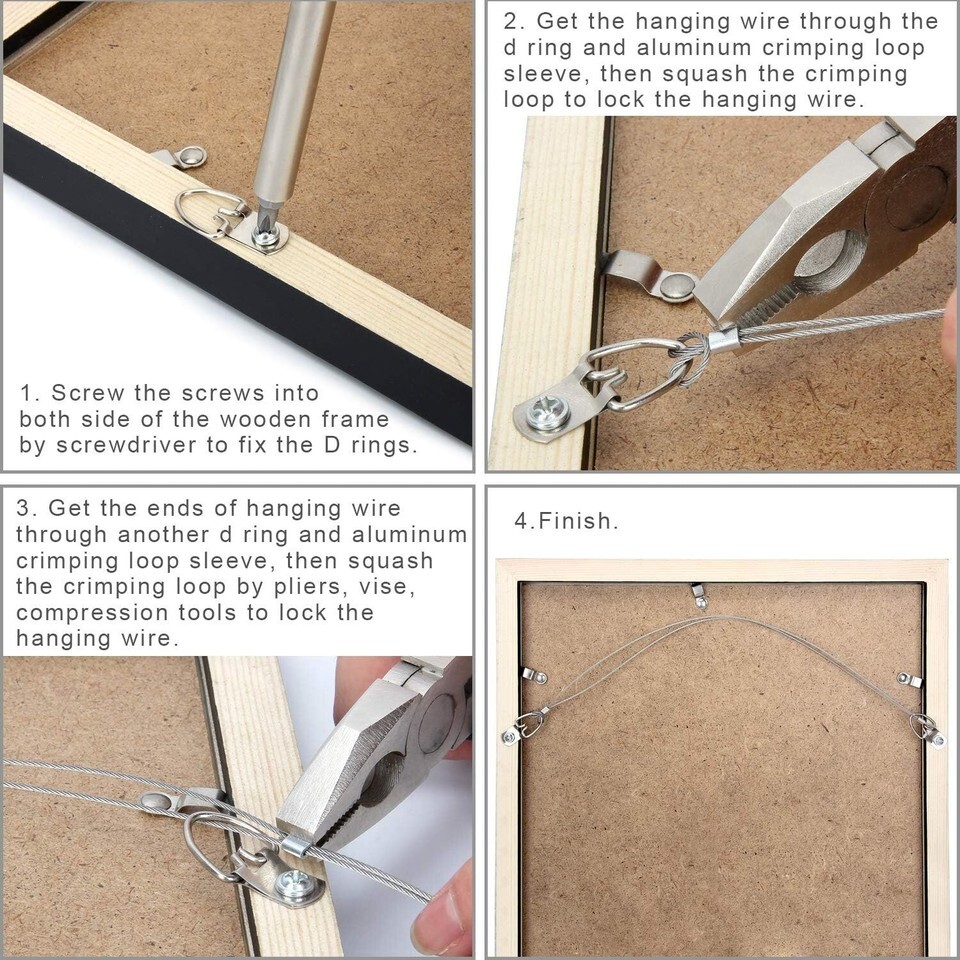 1. Screw the screws into both side of the wooden frame by screwdriver to fix the D rings.

2. Get the hanging wire through the d ring and aluminum crimping loop sleeve, then squash the crimping loop to lock the hanging wire.

3. Get the ends of hanging wire through another d ring and aluminum crimping loop sleeve, then squash the crimping loop by pliers, vise, compression tools to lock the hanging wire.

4.Finish.