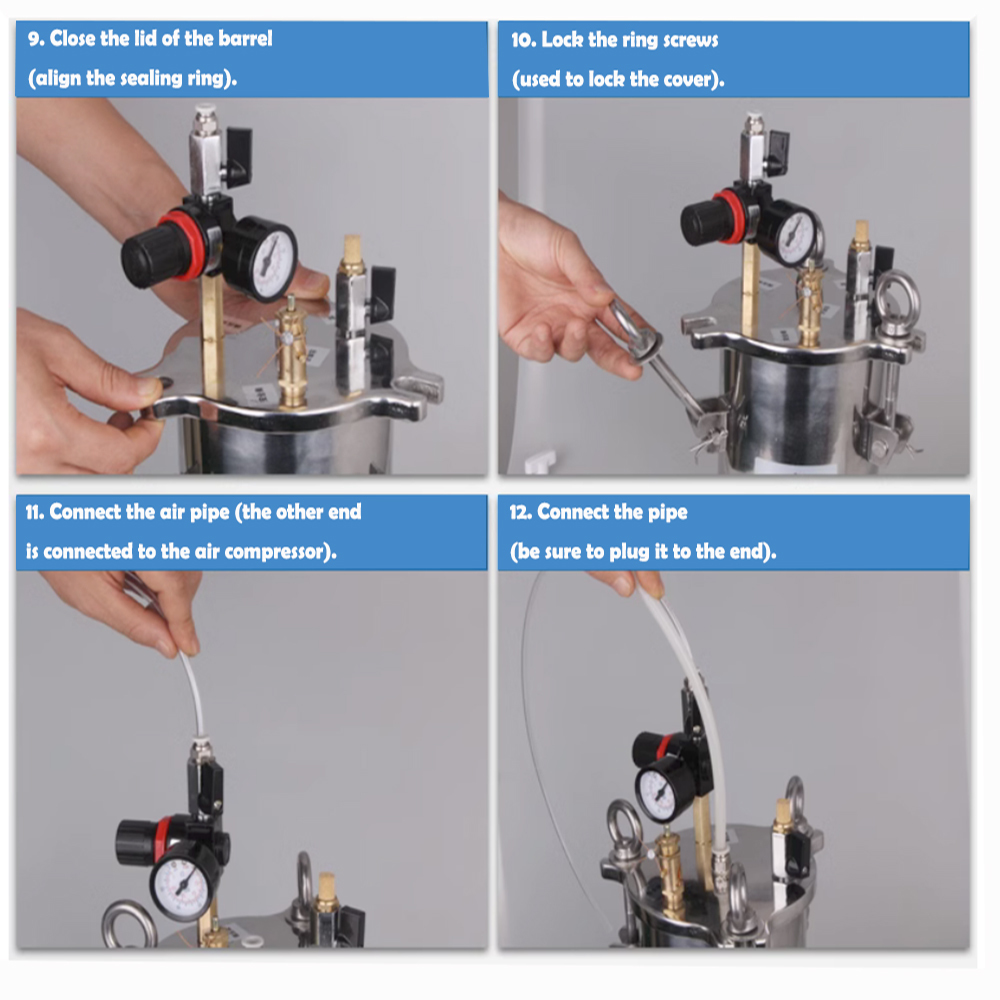 9. Close the lid of the barrel
(align the sealing ring).

10. Lock the ring screws
(used to lock the cover).

11. Connect the air pipe (the other end is connected to the air compressor).

12. Connect the pipe
(be sure to plug it to the end).