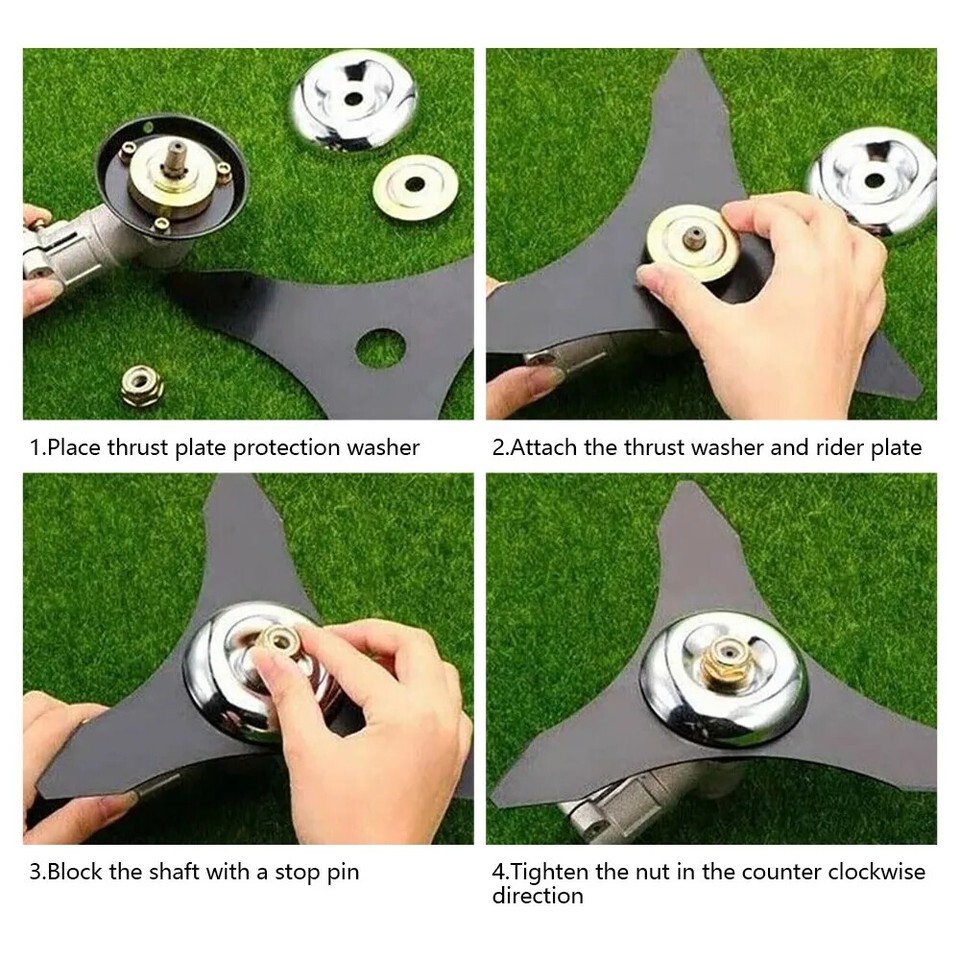 1.Place thrust plate protection washer

2.Attach the thrust washer and rider plate

3.Block the shaft with a stop pin

4.Tighten the nut in the counter clockwise direction