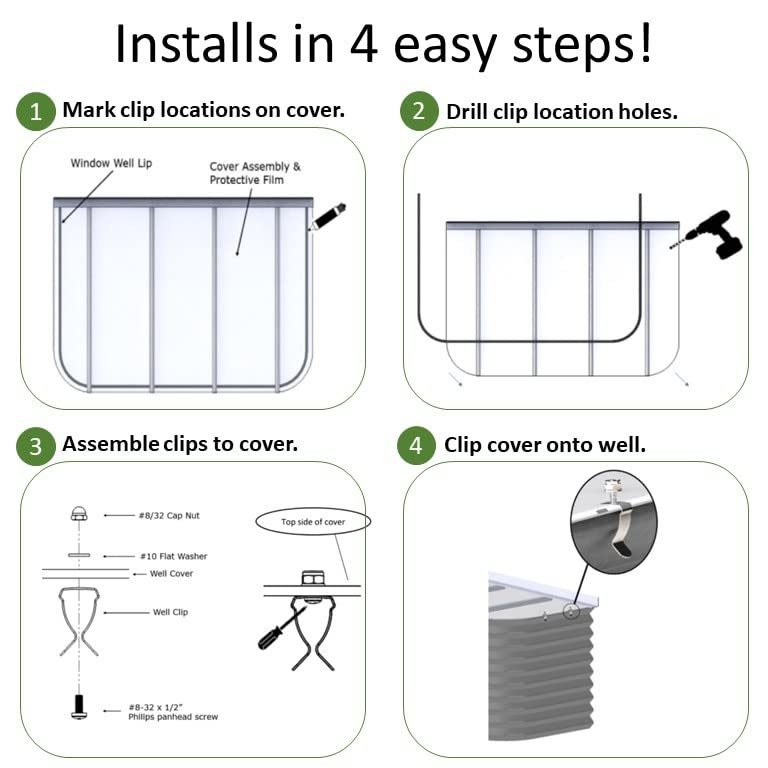 Installs in 4 easy steps!

1 Mark clip locations on cover.

Window Well Lip

Cover Assembly & Protective Film

2 Drill clip location holes.

3 Assemble clips to cover.

#8/32 Cap Nut

#10 Flat Washer

Well Cover

Well Clip

#8-32 x 1/2" Phillips panhead screw

Top side of cover

4 Clip cover onto well.