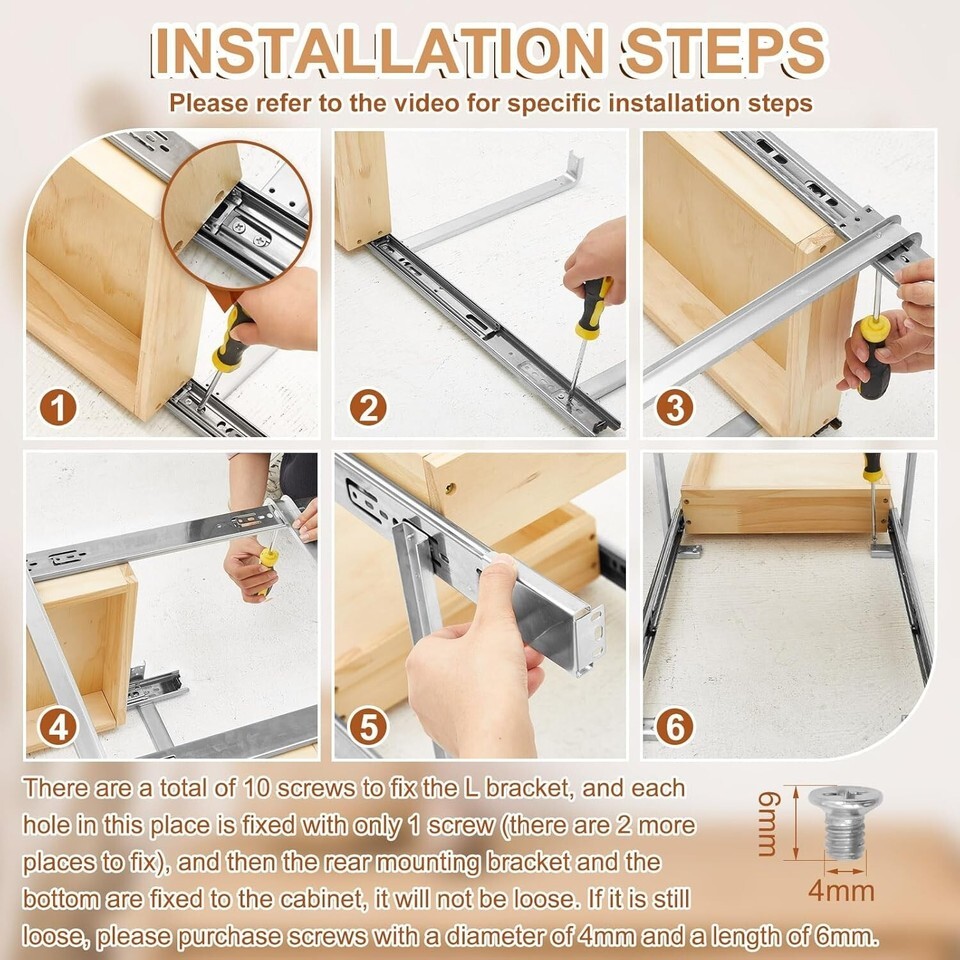 INSTALLATION STEPS

Please refer to the video for specific installation steps

1

2

3

4

5

6

There are a total of 10 screws to fix the L bracket, and each hole in this place is fixed with only 1 screw (there are 2 more places to fix), and then the rear mounting bracket and the bottom are fixed to the cabinet, it will not be loose. If it is still loose, please purchase screws with a diameter of 4mm and a length of 6mm.

6mm

4mm