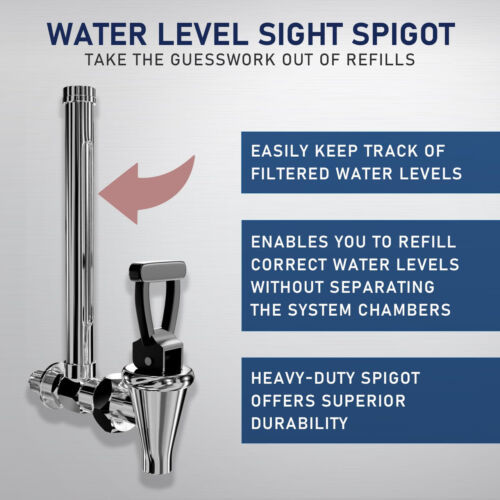 WATER LEVEL SIGHT SPIGOT
TAKE THE GUESSWORK OUT OF REFILLS

EASILY KEEP TRACK OF FILTERED WATER LEVELS

ENABLES YOU TO REFILL CORRECT WATER LEVELS WITHOUT SEPARATING THE SYSTEM CHAMBERS

HEAVY-DUTY SPIGOT OFFERS SUPERIOR DURABILITY