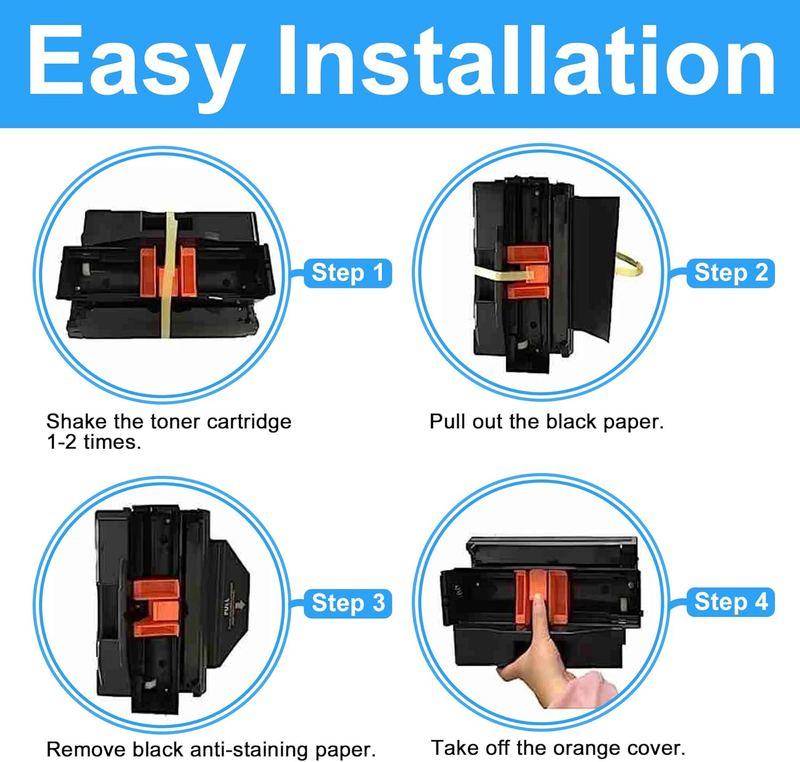 Easy Installation

Step 1

Shake the toner cartridge 1-2 times.

Step 2

Pull out the black paper.

PULL

Step 3

Remove black anti-staining paper.

Step 4

Take off the orange cover.