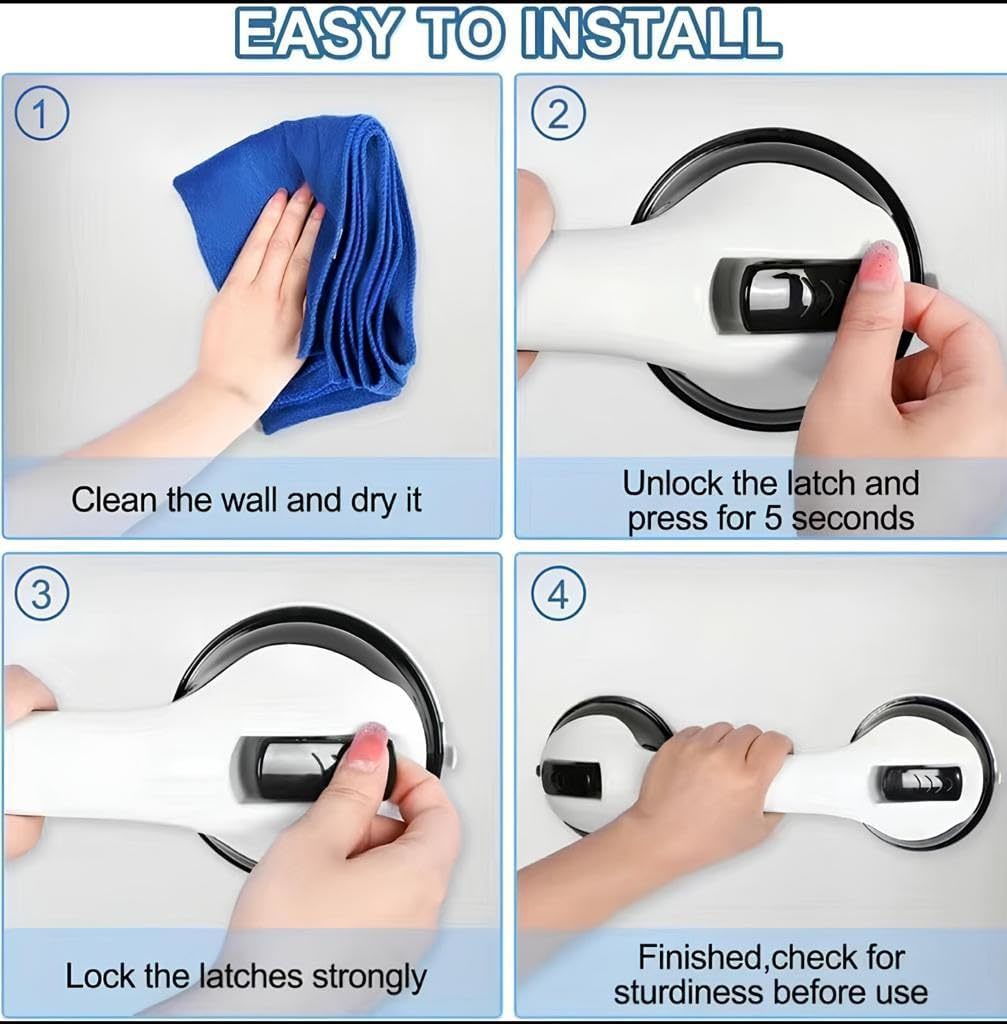 EASY TO INSTALL

1

Clean the wall and dry it

2

Unlock the latch and press for 5 seconds

3

Lock the latches strongly

4

Finished,check for sturdiness before use