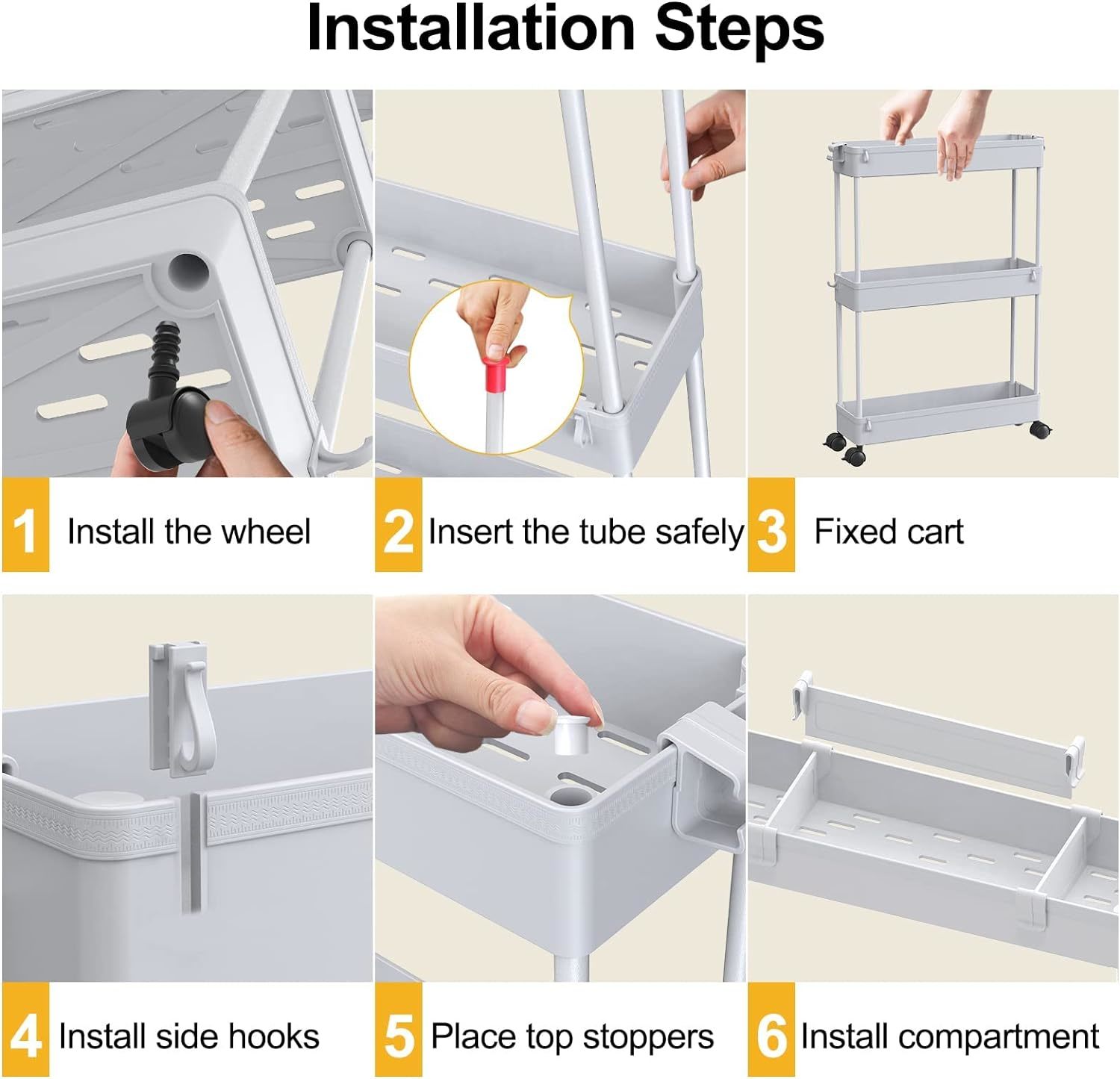 Installation Steps

1 Install the wheel

2 Insert the tube safely

3 Fixed cart

4 Install side hooks

5 Place top stoppers

6 Install compartment