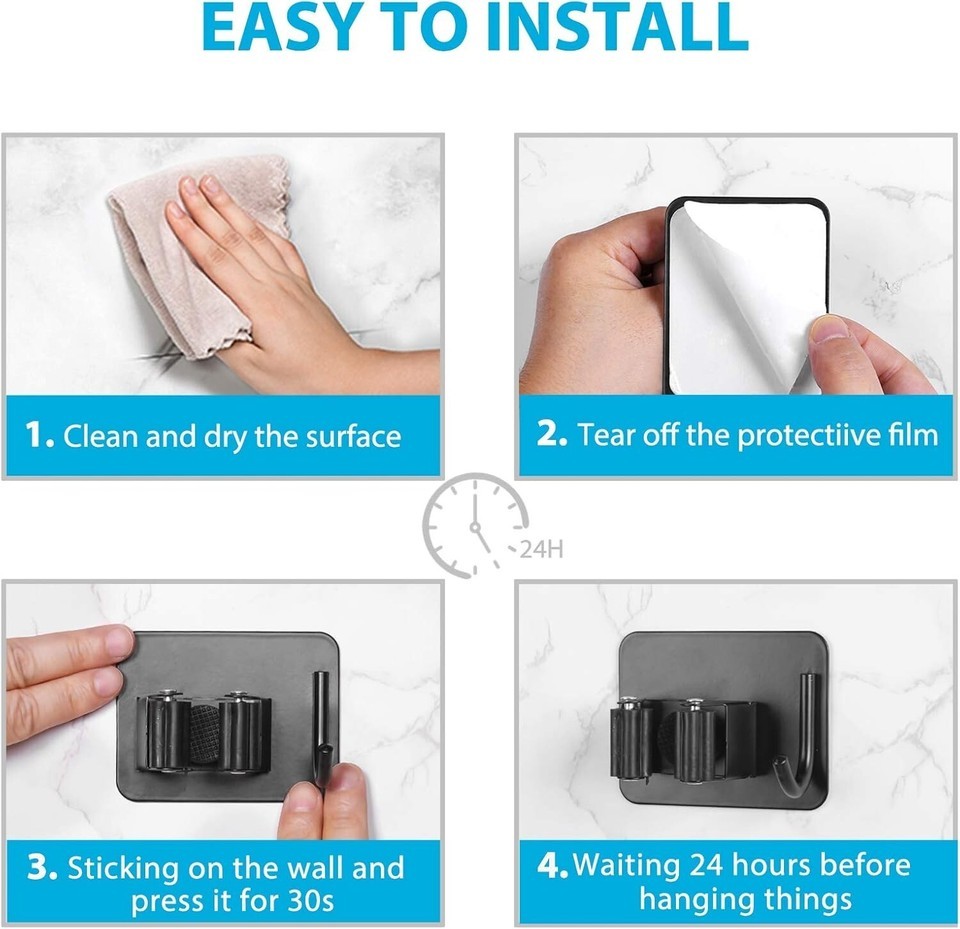 EASY TO INSTALL

1. Clean and dry the surface

2. Tear off the protectiive film

24H

3. Sticking on the wall and press it for 30s

4. Waiting 24 hours before hanging things