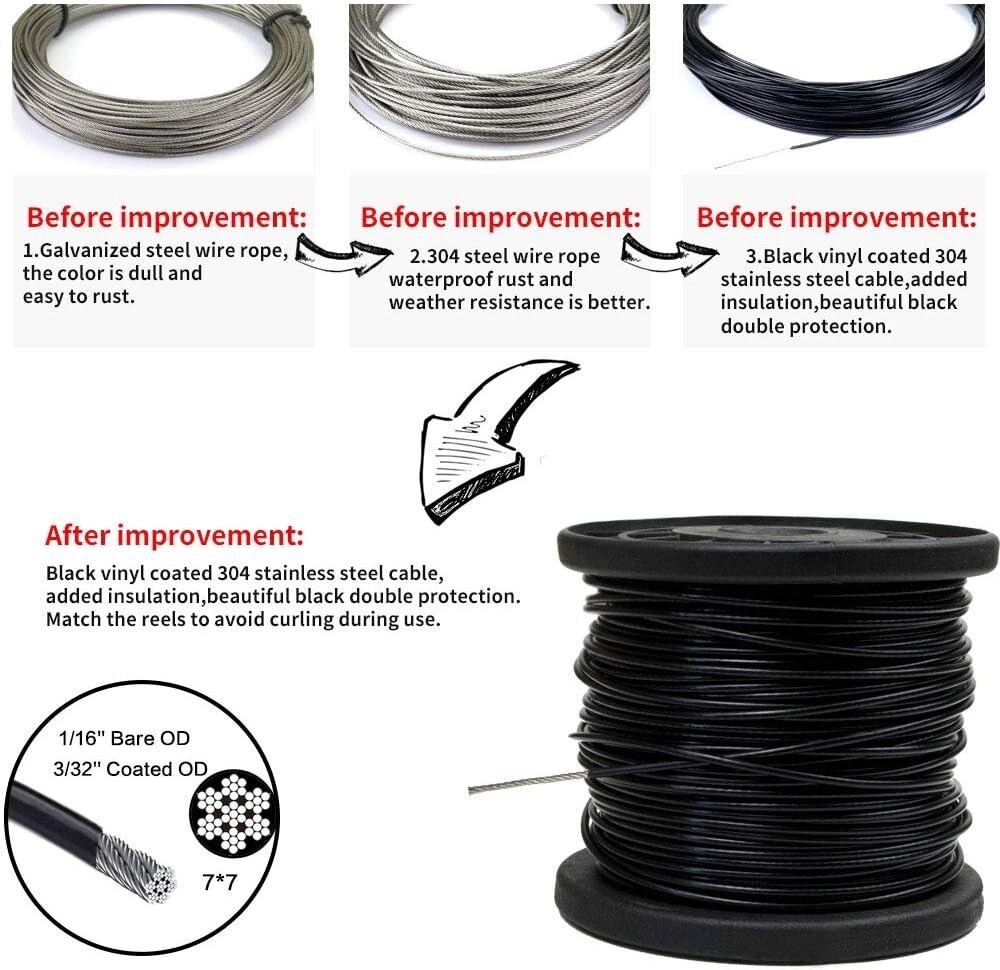 Before improvement:
1.Galvanized steel wire rope, the color is dull and easy to rust.

Before improvement:
2.304 steel wire rope waterproof rust and weather resistance is better.

Before improvement:
3.Black vinyl coated 304 stainless steel cable,added insulation,beautiful black double protection.

After improvement:
Black vinyl coated 304 stainless steel cable, added insulation,beautiful black double protection. Match the reels to avoid curling during use.

1/16" Bare OD
3/32" Coated OD
7*7