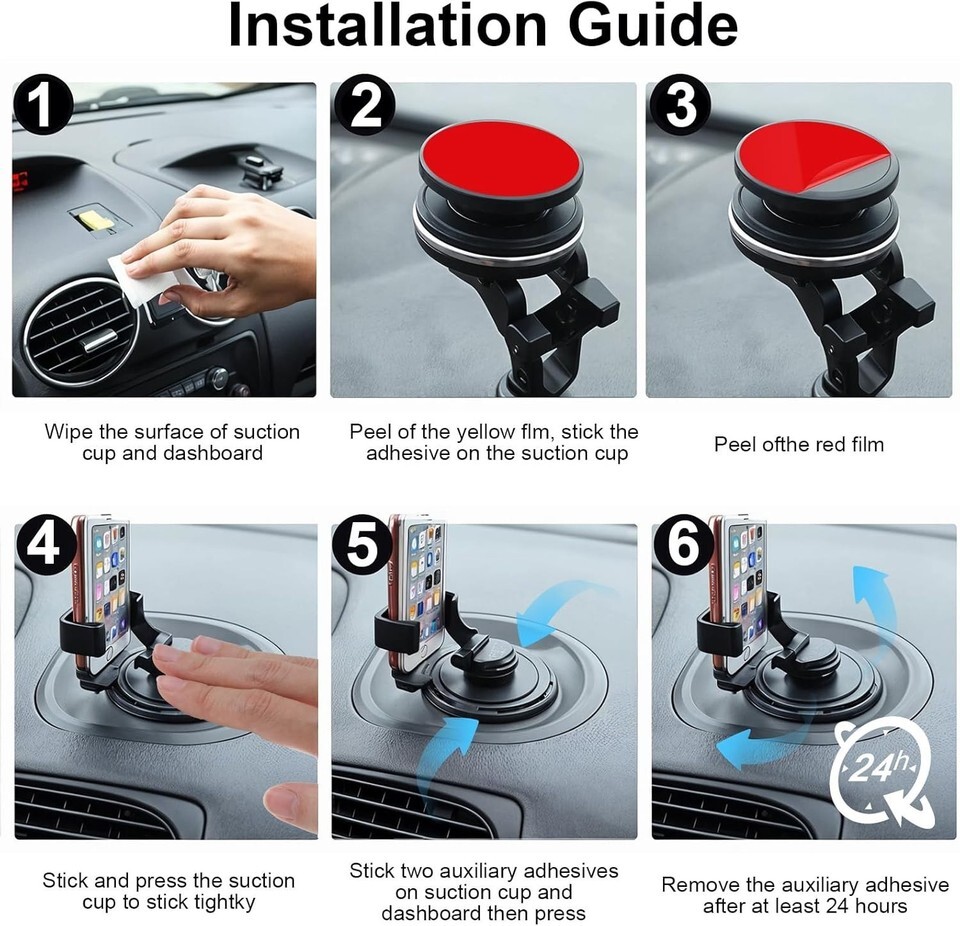 Installation Guide

1

Wipe the surface of suction cup and dashboard

2

Peel of the yellow flm, stick the adhesive on the suction cup

3

Peel ofthe red film

4

Stick and press the suction cup to stick tightky

5

Stick two auxiliary adhesives on suction cup and dashboard then press

6

24h

Remove the auxiliary adhesive after at least 24 hours