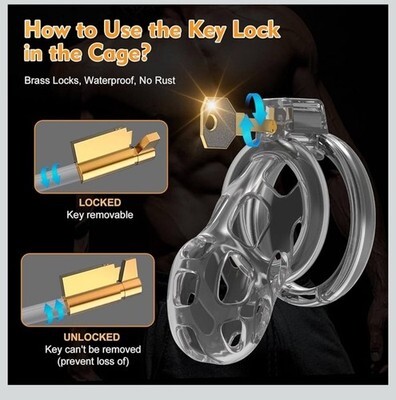 How to Use the Key Lock in the Cage?

Brass Locks, Waterproof, No Rust

LOCKED
Key removable

UNLOCKED
Key can't be removed
(prevent loss of)