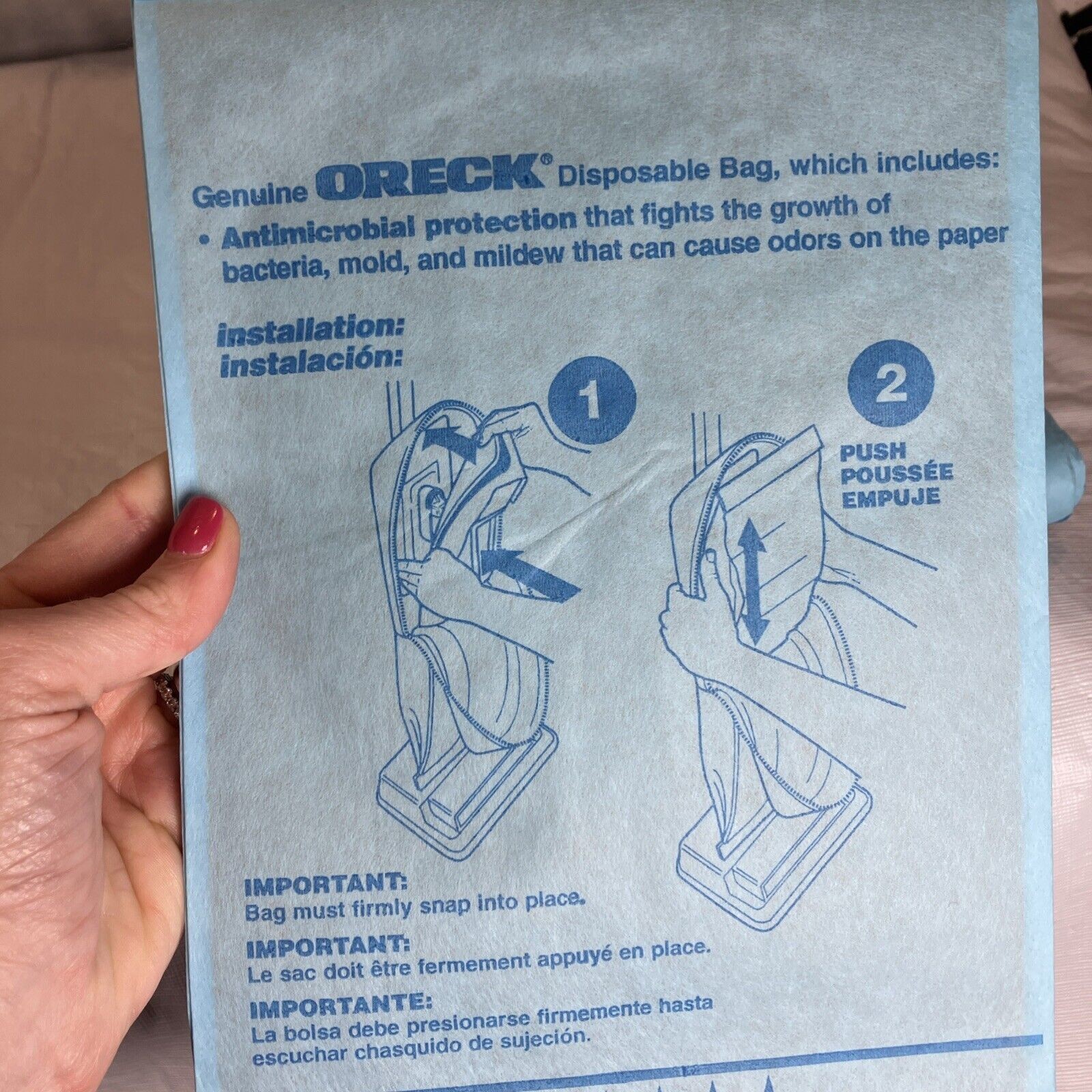 Genuine ORECK® Disposable Bag, which includes:

• Antimicrobial protection that fights the growth of bacteria, mold, and mildew that can cause odors on the paper

installation:
instalación:

1

2

PUSH
POUSSÉE
EMPUJE

IMPORTANT:
Bag must firmly snap into place.

IMPORTANT:
Le sac doit être fermement appuyé en place.

IMPORTANTE:
La bolsa debe presionarse firmemente hasta escuchar chasquido de sujeción.