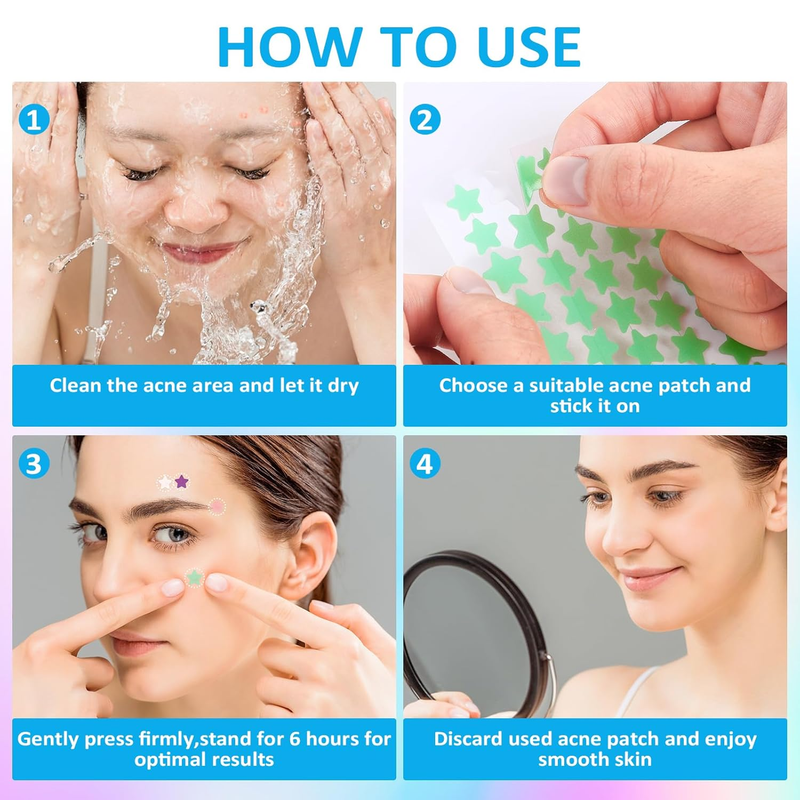 HOW TO USE

1

Clean the acne area and let it dry

2

Choose a suitable acne patch and stick it on

3

Gently press firmly,stand for 6 hours for optimal results

4

Discard used acne patch and enjoy smooth skin