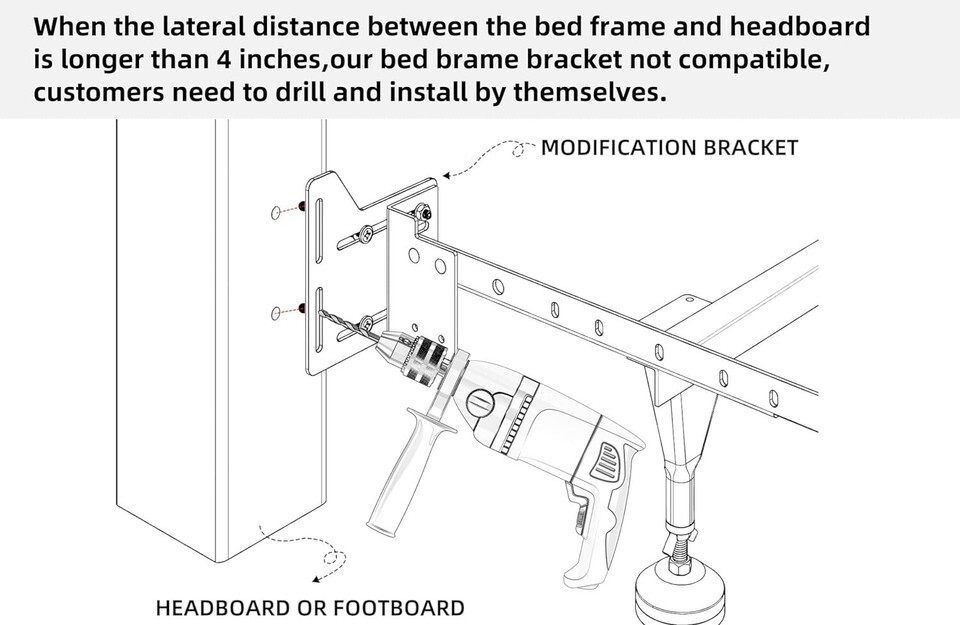 When the lateral distance between the bed frame and headboard is longer than 4 inches,our bed brame bracket not compatible, customers need to drill and install by themselves.

MODIFICATION BRACKET

HEADBOARD OR FOOTBOARD