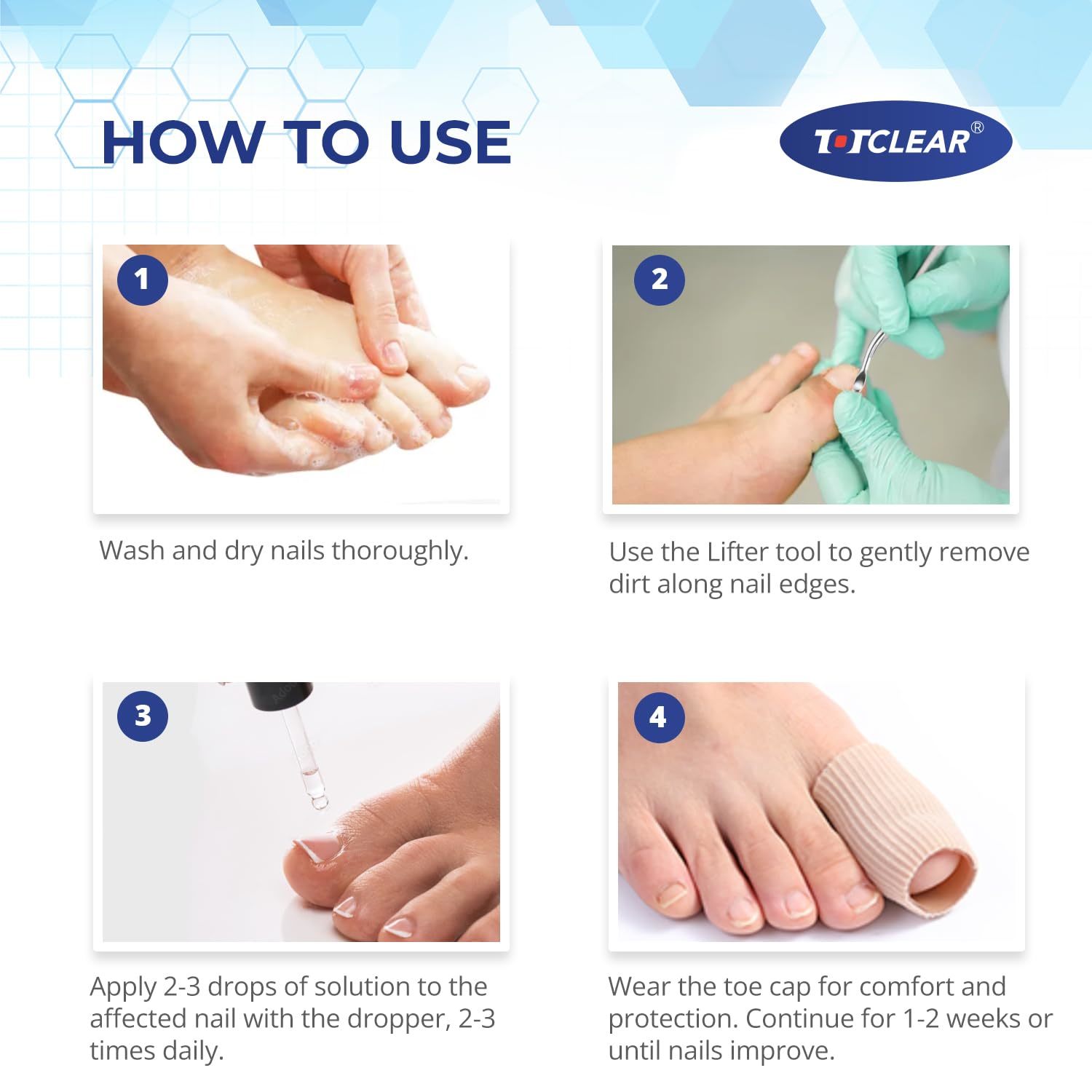 HOW TO USE

TOTCLEAR®

1

Wash and dry nails thoroughly.

2

Use the Lifter tool to gently remove dirt along nail edges.

3

Apply 2-3 drops of solution to the affected nail with the dropper, 2-3 times daily.

4

Wear the toe cap for comfort and protection. Continue for 1-2 weeks or until nails improve.