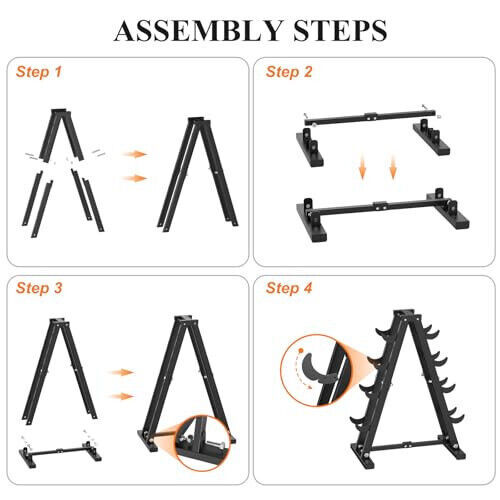 ASSEMBLY STEPS

Step 1

Step 2

Step 3

Step 4