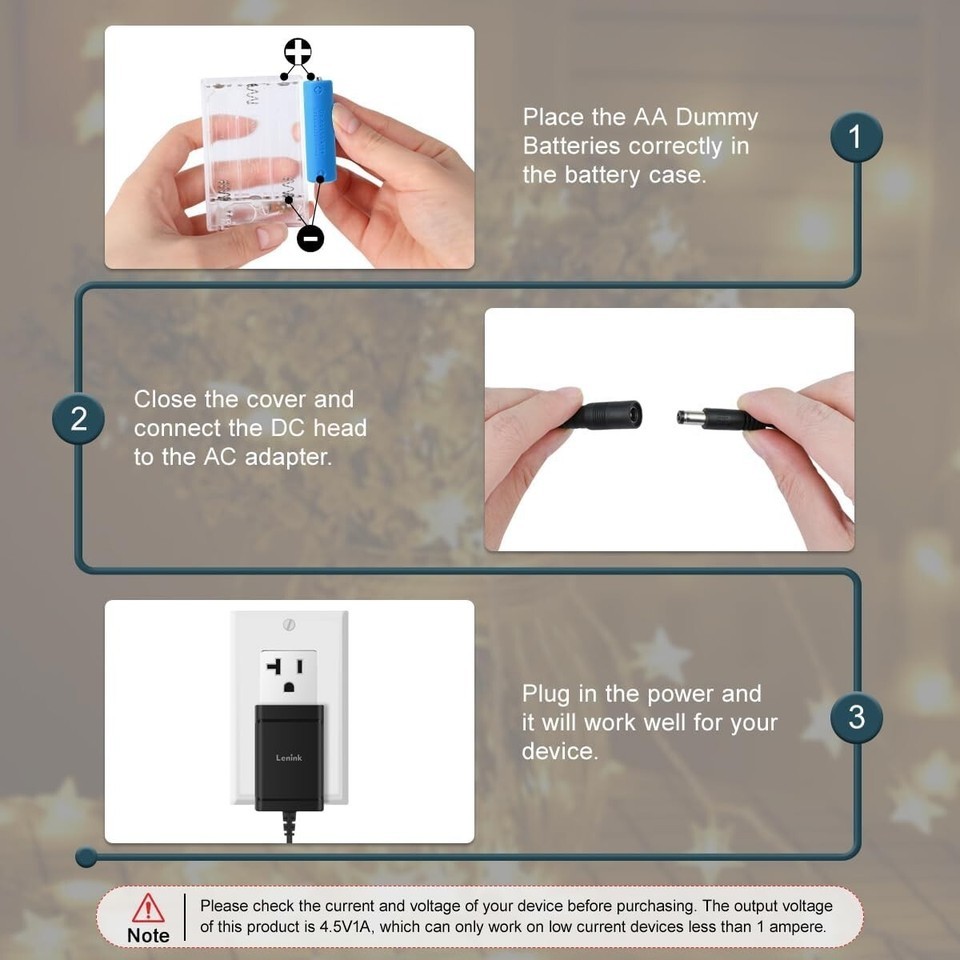 Place the AA Dummy Batteries correctly in the battery case.

1

2

Close the cover and connect the DC head to the AC adapter.

Lenink

Plug in the power and it will work well for your device.

3

Note

Please check the current and voltage of your device before purchasing. The output voltage of this product is 4.5V1A, which can only work on low current devices less than 1 ampere.