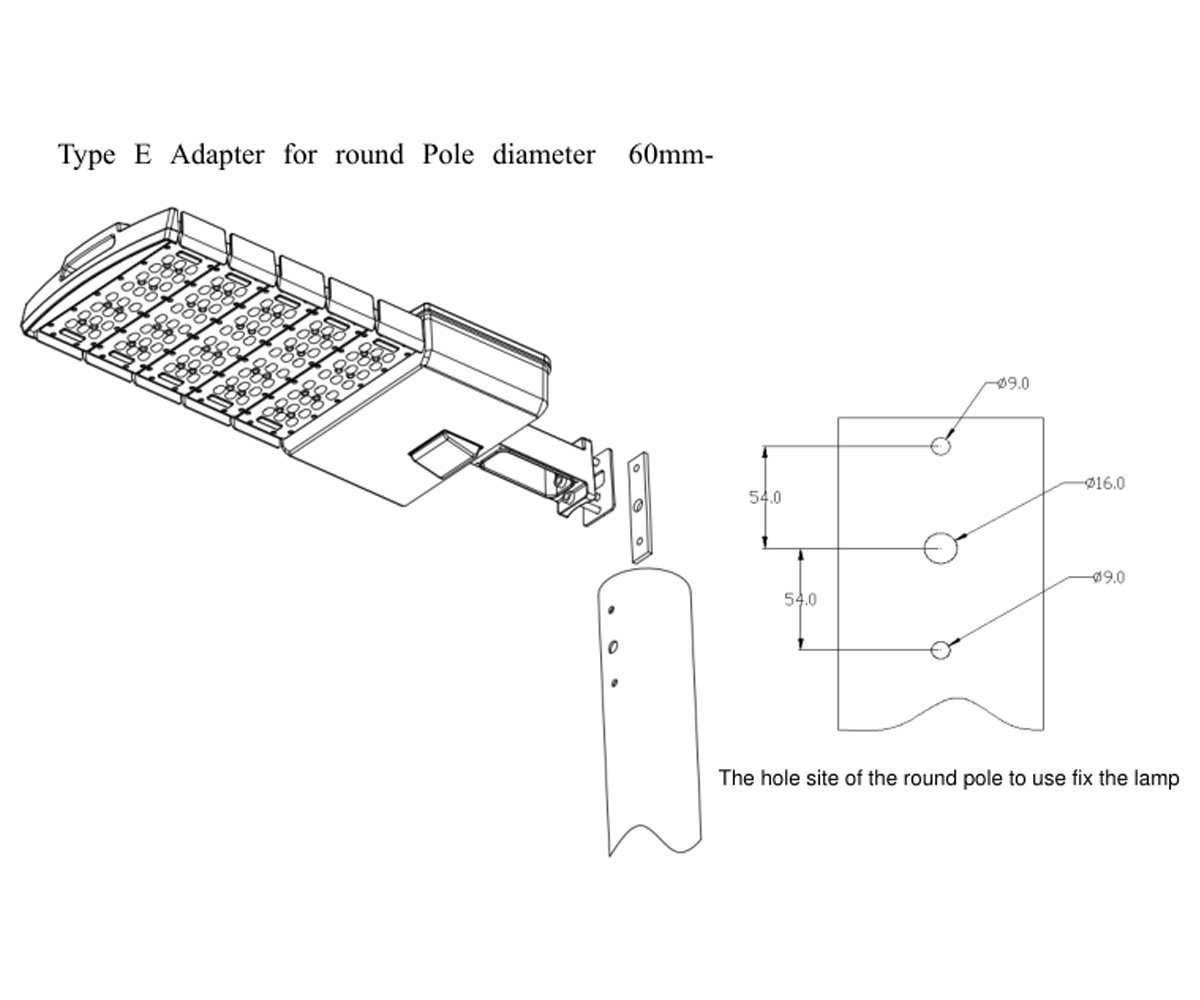 Type E Adapter for round Pole diameter 60mm-

ø9.0

54.0

ø16.0

54.0

ø9.0

The hole site of the round pole to use fix the lamp