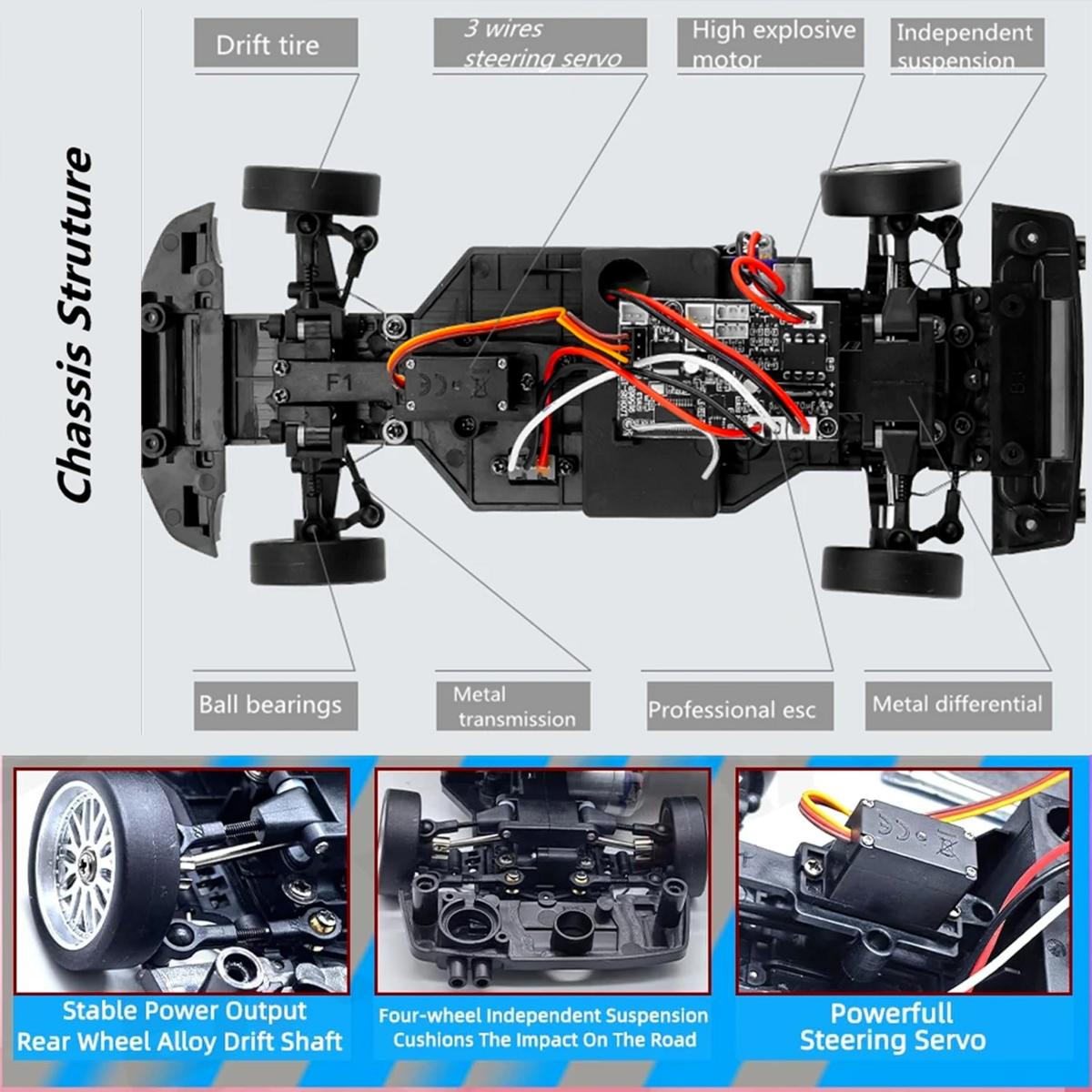 Chassis Struture

Drift tire

3 wires steering servo

High explosive motor

Independent suspension

F1

Ball bearings

Metal transmission

Professional esc

Metal differential

Stable Power Output
Rear Wheel Alloy Drift Shaft

Four-wheel Independent Suspension
Cushions The Impact On The Road

Powerfull
Steering Servo