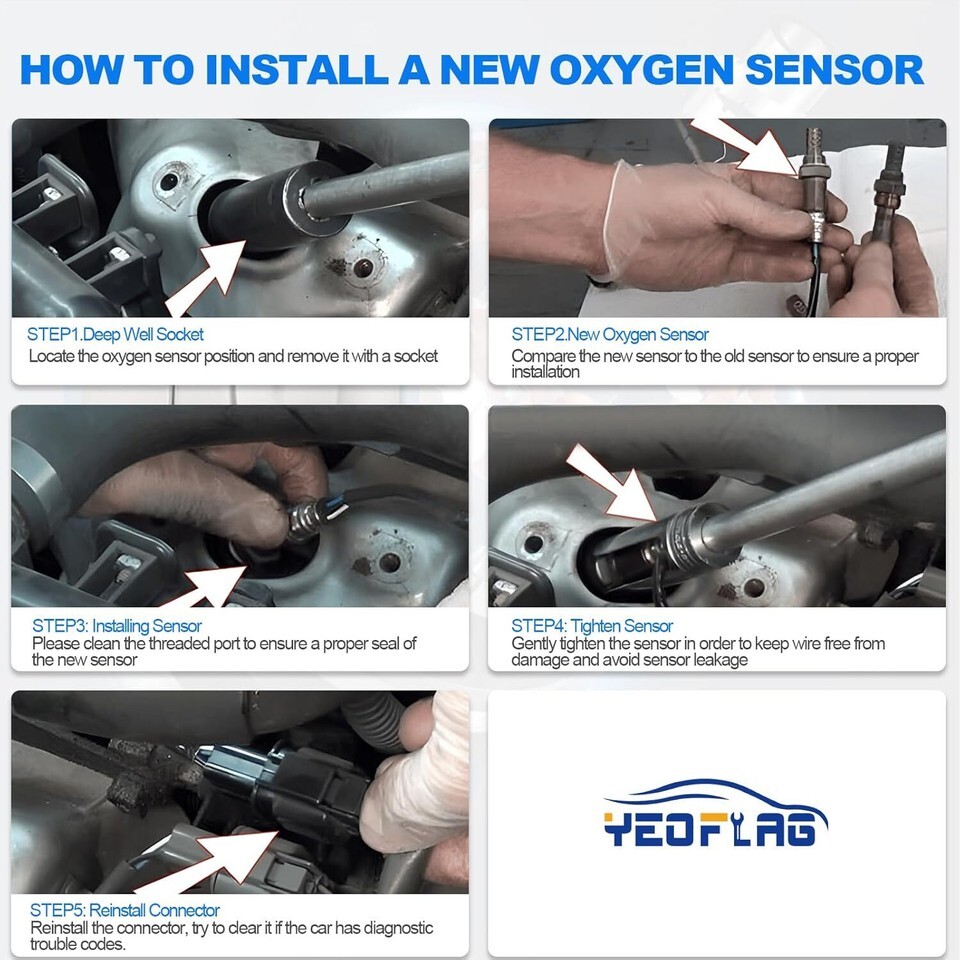 HOW TO INSTALL A NEW OXYGEN SENSOR

STEP1.Deep Well Socket
Locate the oxygen sensor position and remove it with a socket

STEP2.New Oxygen Sensor
Compare the new sensor to the old sensor to ensure a proper installation

STEP3: Installing Sensor
Please clean the threaded port to ensure a proper seal of the new sensor

STEP4: Tighten Sensor
Gently tighten the sensor in order to keep wire free from damage and avoid sensor leakage

STEP5: Reinstall Connector
Reinstall the connector, try to clear it if the car has diagnostic trouble codes.

YEOFLAG