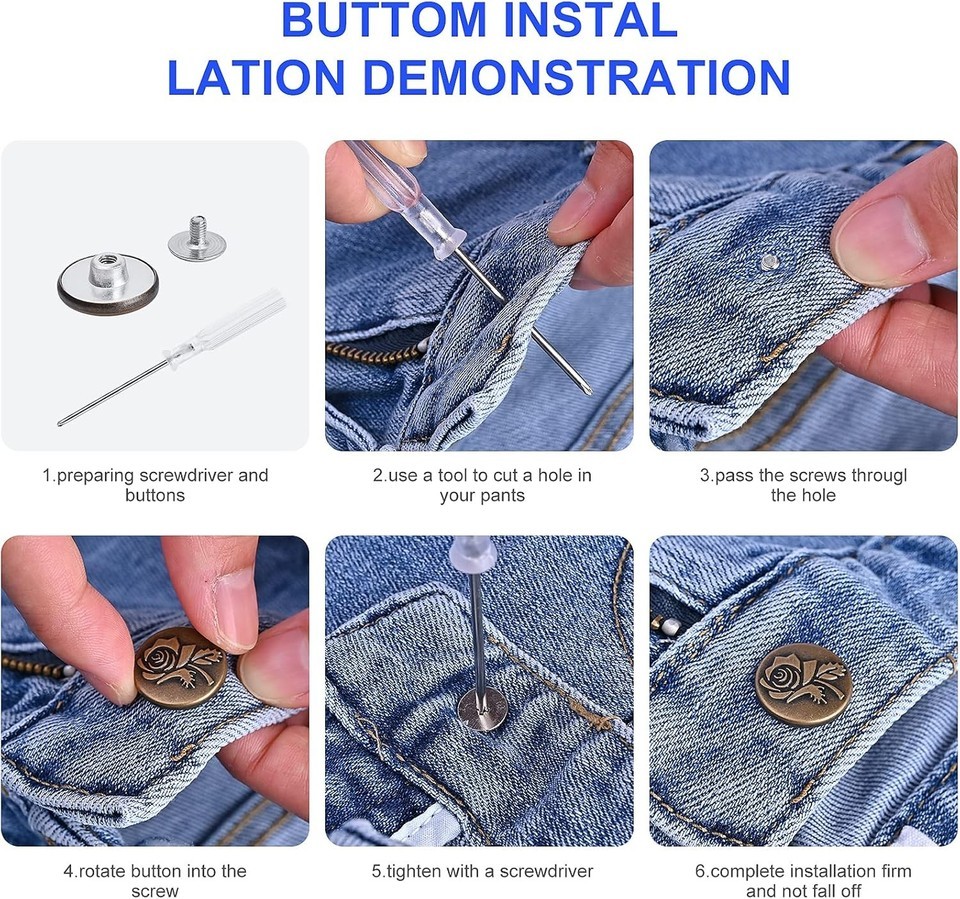 BUTTOM INSTAL LATION DEMONSTRATION

1.preparing screwdriver and buttons

2.use a tool to cut a hole in your pants

3.pass the screws througl the hole

4.rotate button into the screw

5.tighten with a screwdriver

6.complete installation firm and not fall off