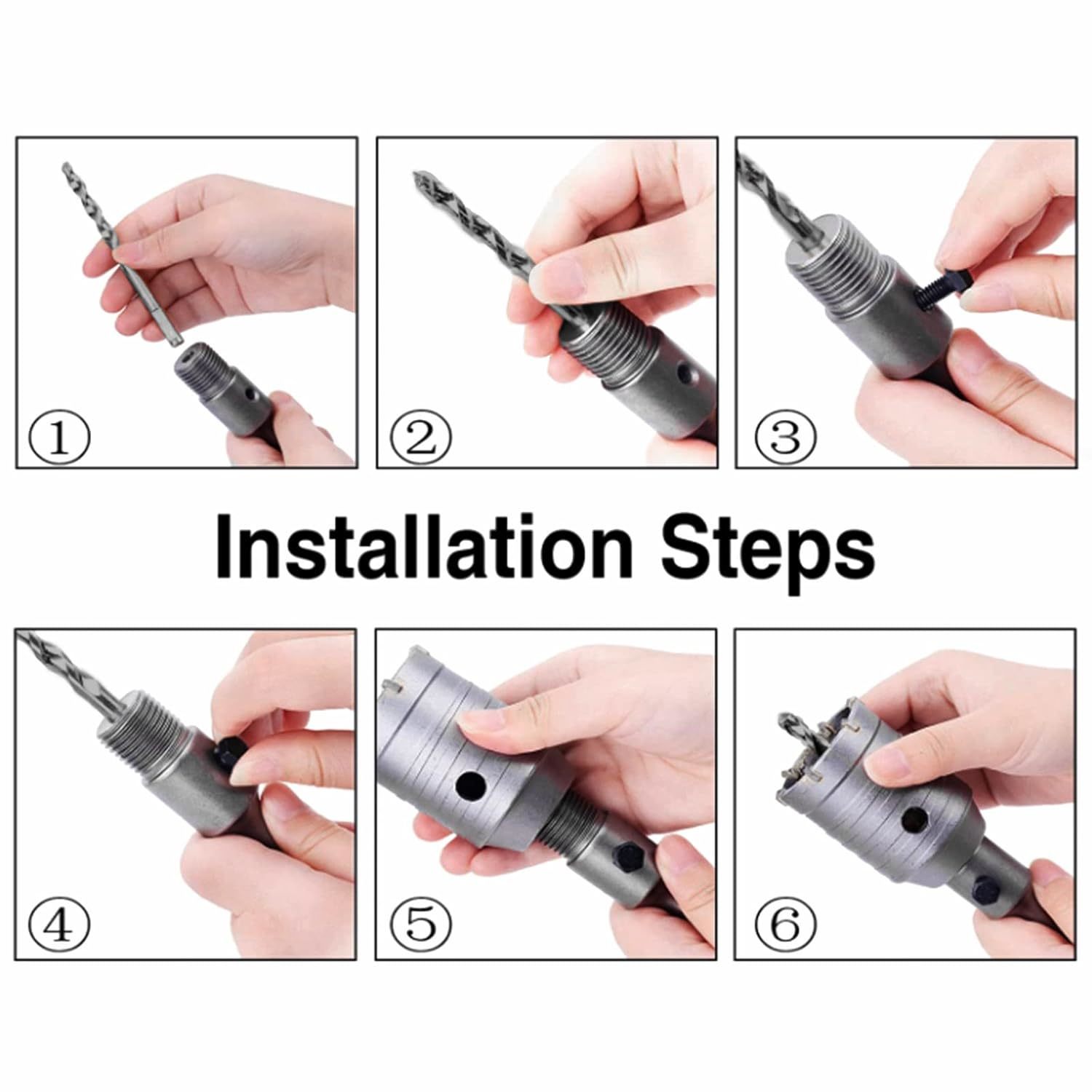 ①

②

③

Installation Steps

④

⑤

⑥