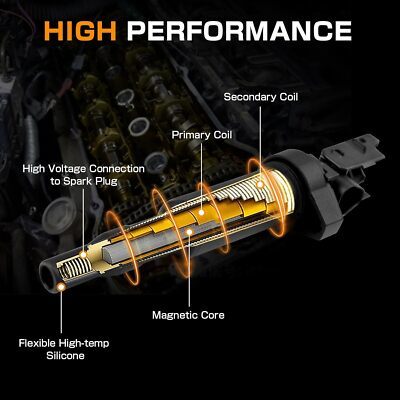 HIGH PERFORMANCE

Secondary Coil

Primary Coil

High Voltage Connection to Spark Plug

Magnetic Core

Flexible High-temp Silicone