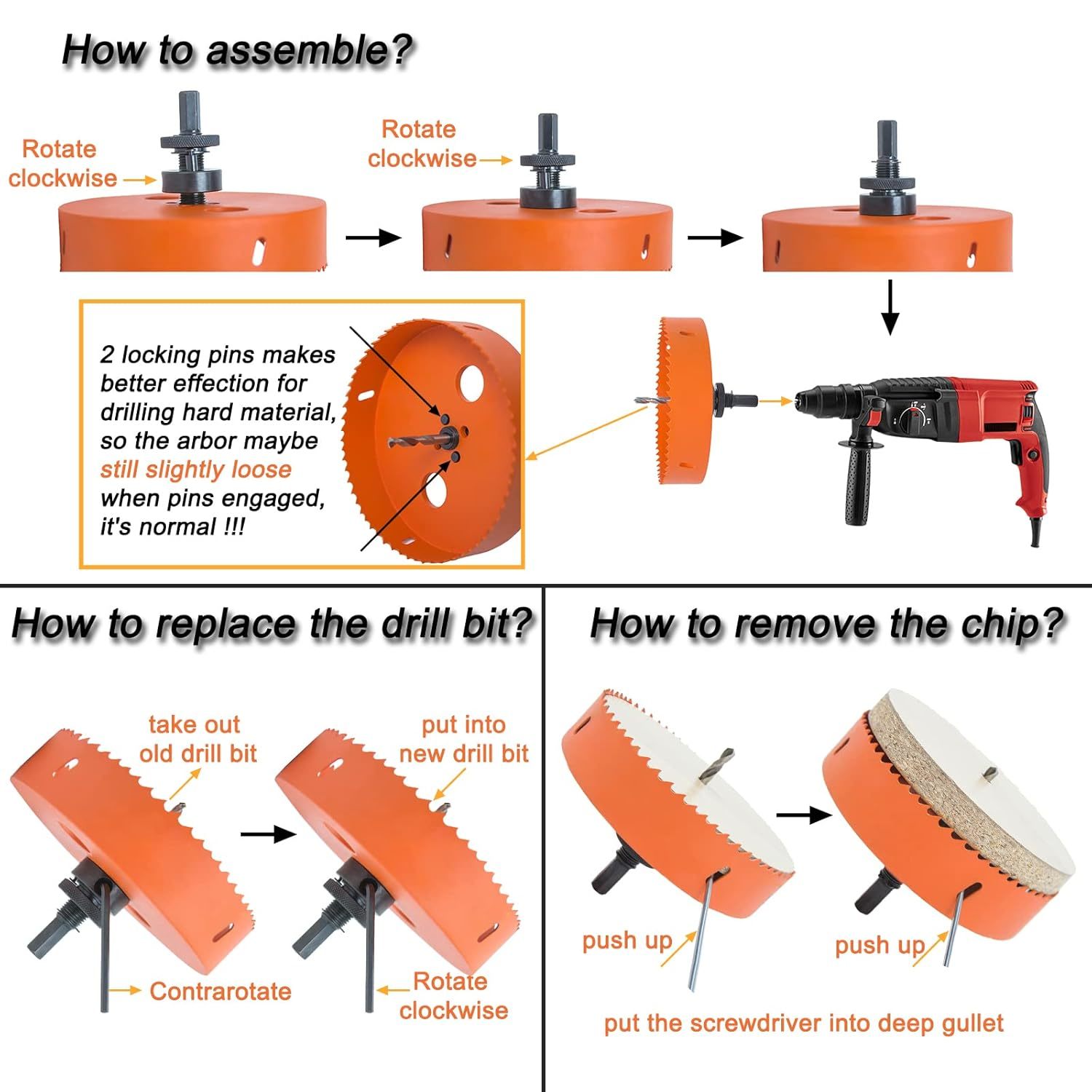 How to assemble?

Rotate clockwise

Rotate clockwise

2 locking pins makes better effection for drilling hard material, so the arbor maybe still slightly loose when pins engaged, it's normal !!!

How to replace the drill bit?

take out old drill bit

put into new drill bit

Contrarotate

Rotate clockwise

How to remove the chip?

push up

push up

put the screwdriver into deep gullet